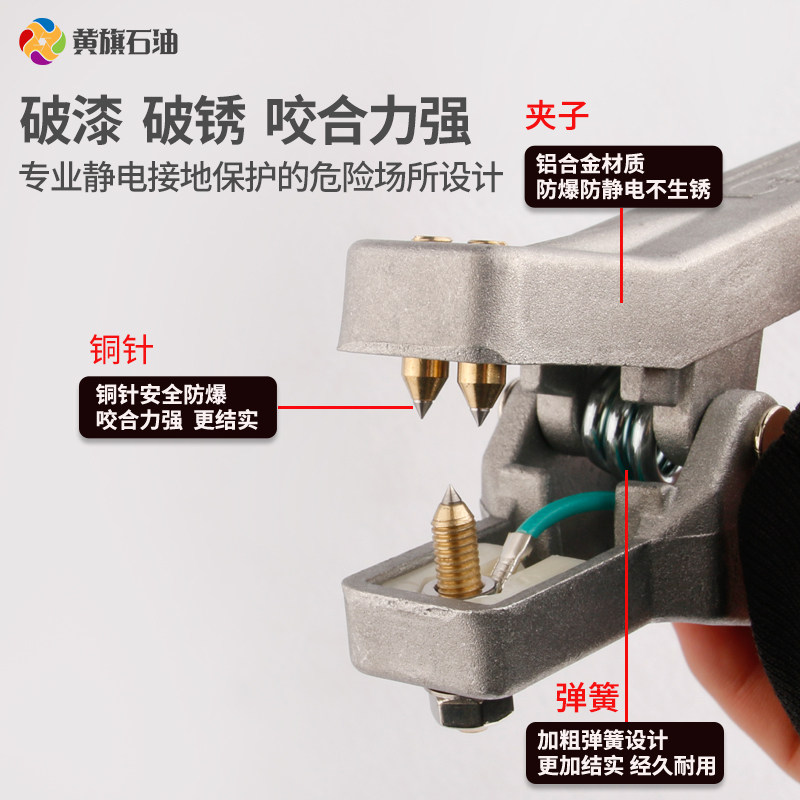 黄旗石油

破漆 破锈 咬合力强

专业静电接地保护的危险场所设计

夹子

铝合金材质
防爆防静电不生锈

铜针

铜针安全防爆
咬合力强 更结实

弹簧

加粗弹簧设计
更加结实 经久耐用