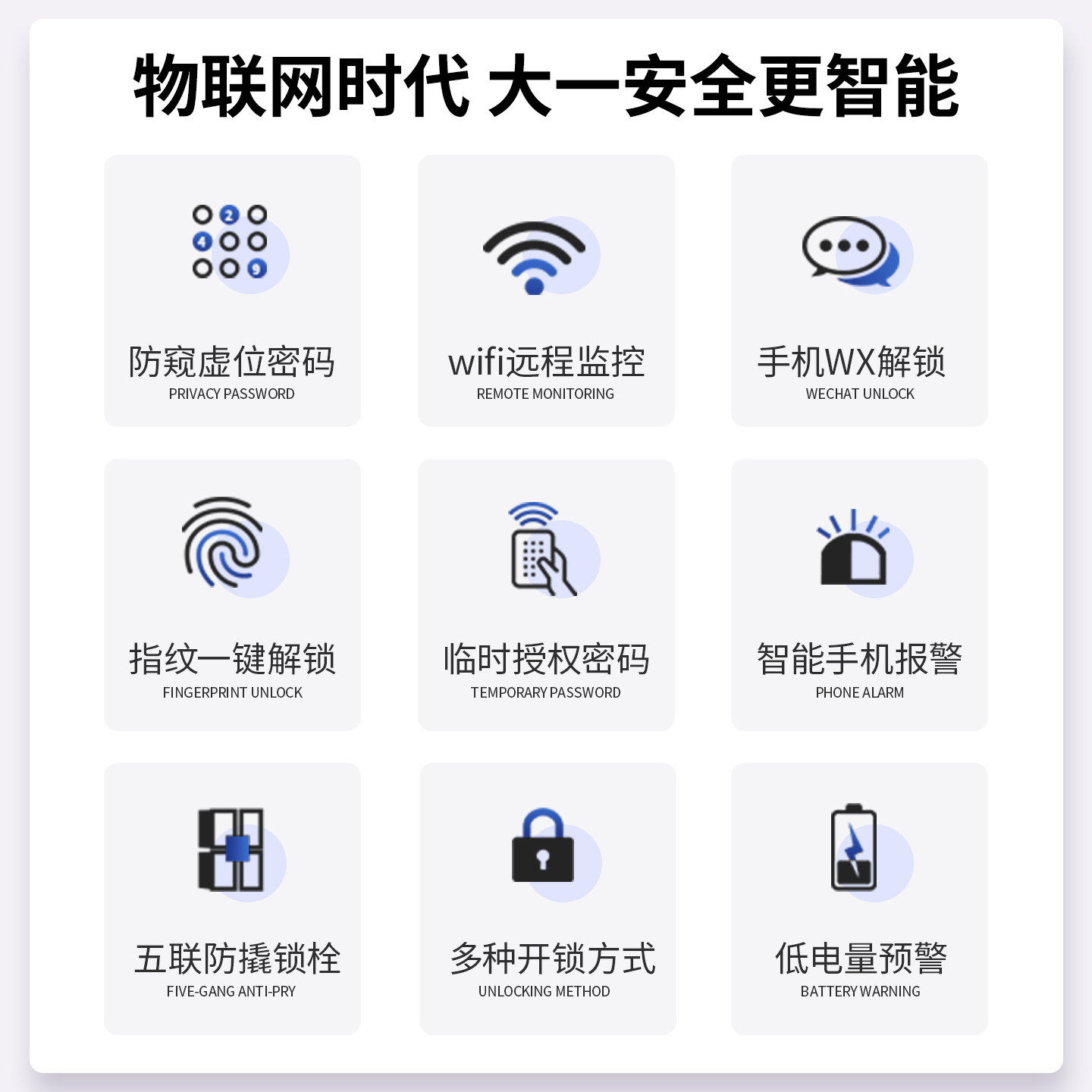 物联网时代 大一安全更智能

防窥虚位密码
PRIVACY PASSWORD

wifi远程监控
REMOTE MONITORING

手机WX解锁
WECHAT UNLOCK

指纹一键解锁
FINGERPRINT UNLOCK

临时授权密码
TEMPORARY PASSWORD

智能手机报警
PHONE ALARM

五联防撬锁栓
FIVE-GANG ANTI-PRY

多种开锁方式
UNLOCKING METHOD

低电量预警
BATTERY WARNING