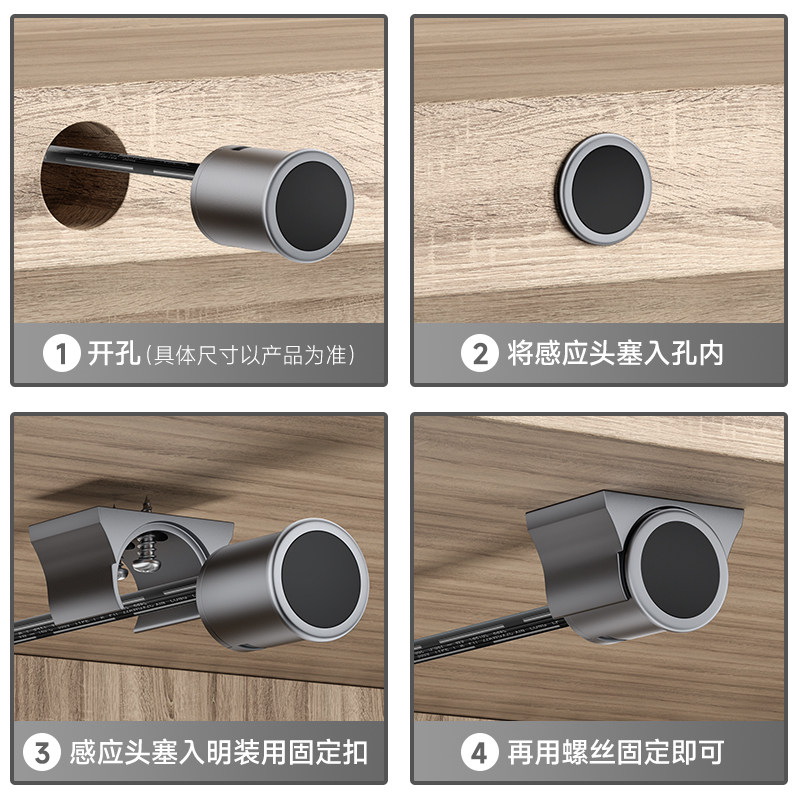 1 开孔（具体尺寸以产品为准）

2 将感应头塞入孔内

3 感应头塞入明装用固定扣

4 再用螺丝固定即可