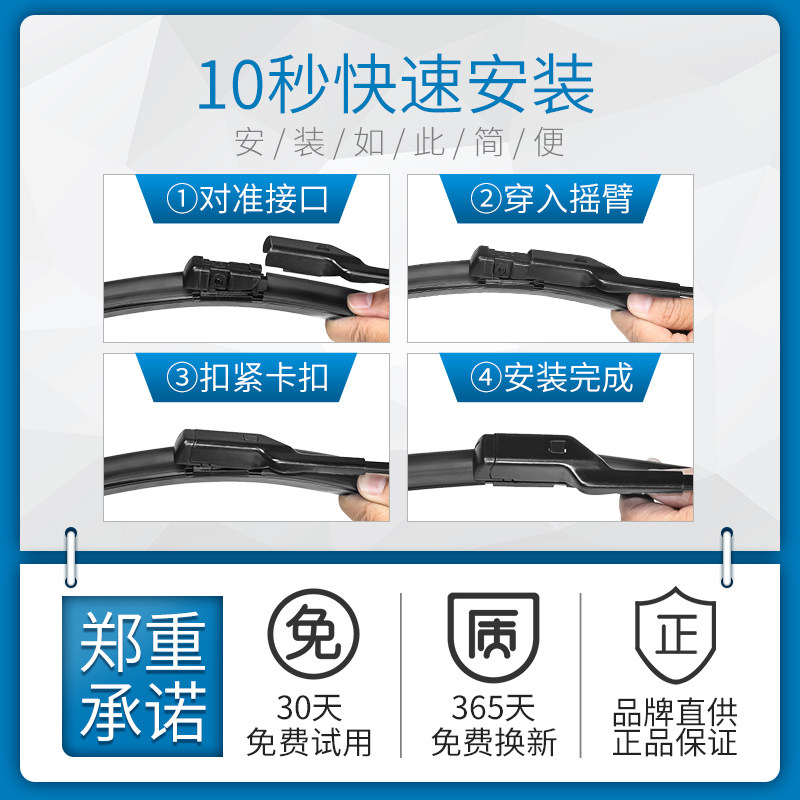 10秒快速安装

安/装/如/此/简/便

①对准接口

②穿入摇臂

③扣紧卡扣

④安装完成

郑重承诺

免

30天
免费试用

质

365天
免费换新

正

品牌直供
正品保证