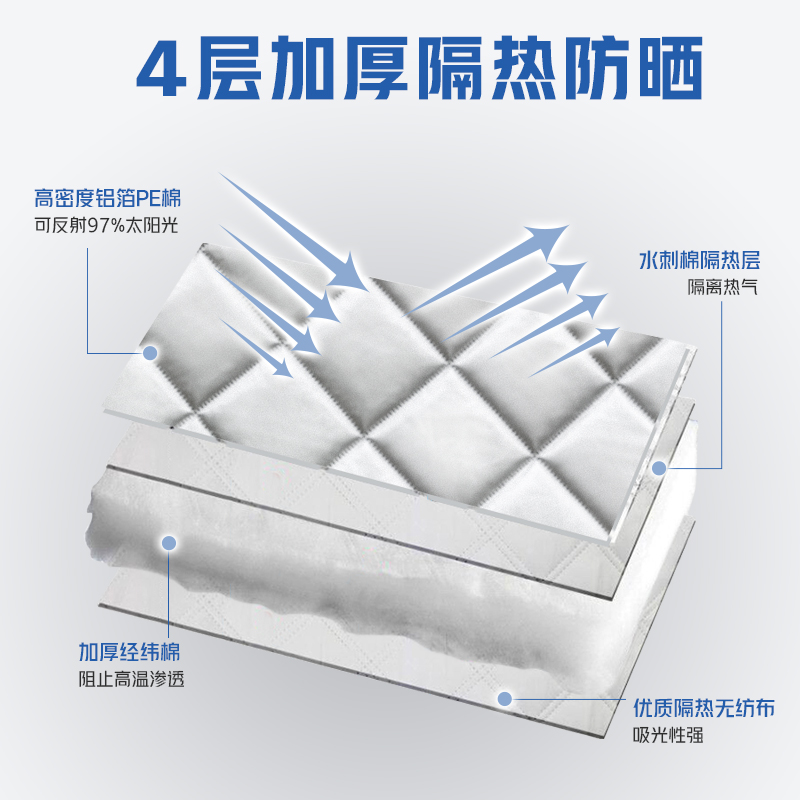 4层加厚隔热防晒

高密度铝箔PE棉
可反射97%太阳光

水刺棉隔热层
隔离热气

加厚经纬棉
阻止高温渗透

优质隔热无纺布
吸光性强