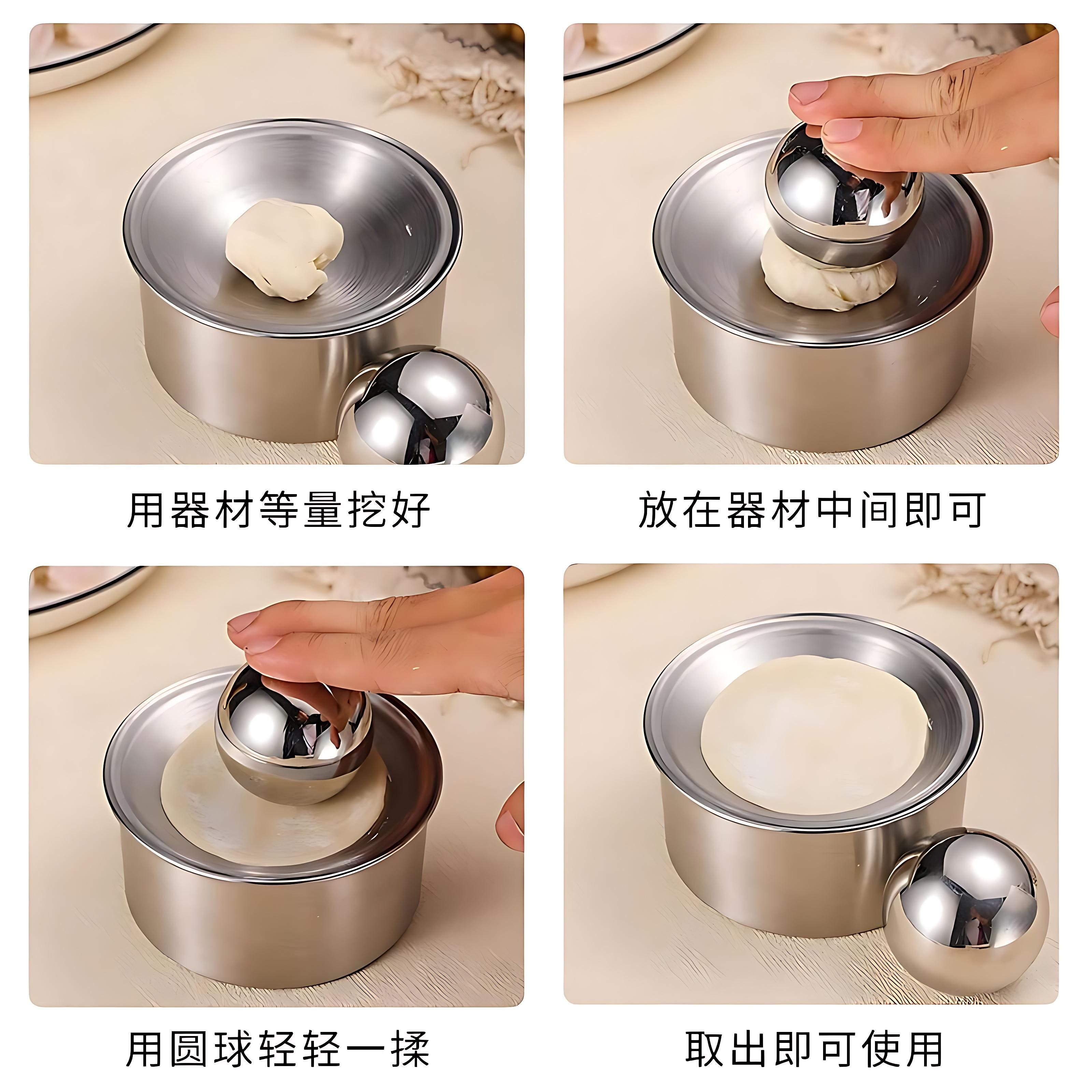 用器材等量挖好

放在器材中间即可

用圆球轻轻一揉

取出即可使用