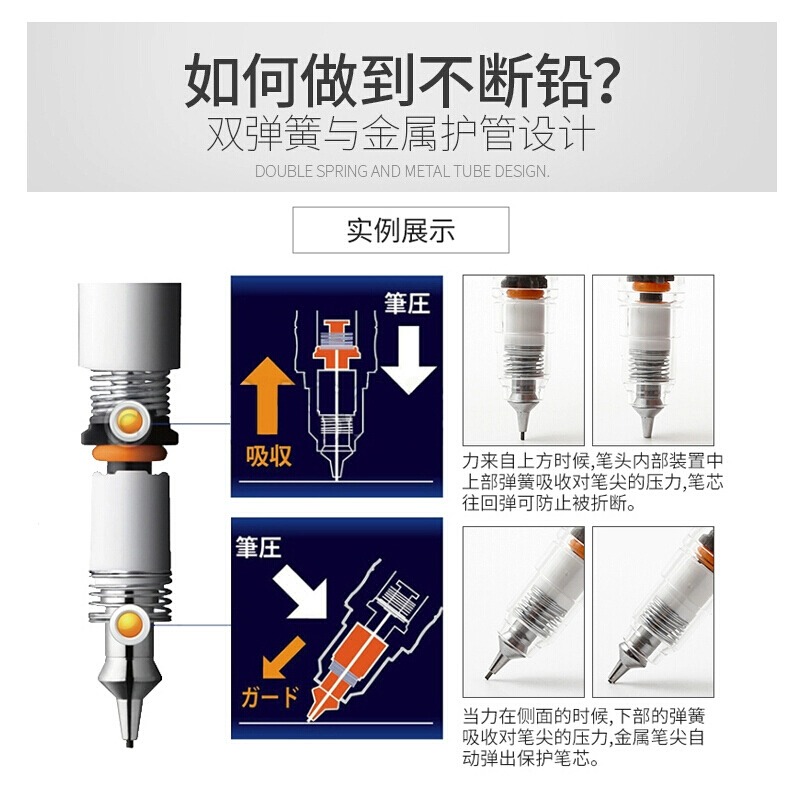 如何做到不断铅?
双弹簧与金属护管设计
DOUBLE SPRING AND METAL TUBE DESIGN.

实例展示

筆圧

吸収

力来自上方时候,笔头内部装置中上部弹簧吸收对笔尖的压力,笔芯往回弹可防止被折断。

筆圧

ガード

当力在侧面的时候,下部的弹簧吸收对笔尖的压力,金属笔尖自动弹出保护笔芯。