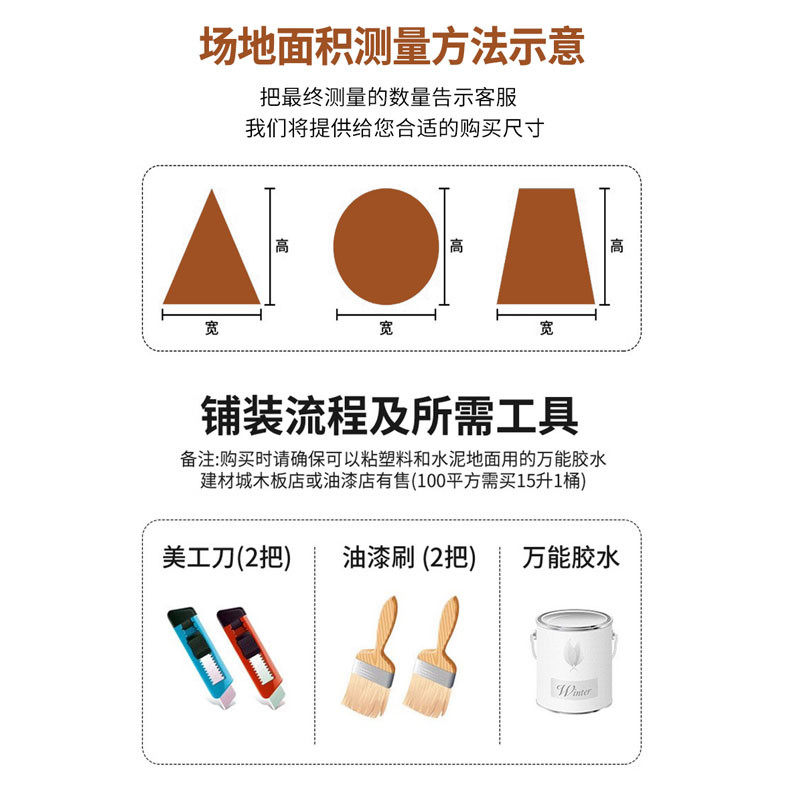 场地面积测量方法示意

把最终测量的数量告示客服
我们将提供给您合适的购买尺寸

高
宽
高
宽
高
宽

铺装流程及所需工具

备注:购买时请确保可以粘塑料和水泥地面用的万能胶水
建材城木板店或油漆店有售(100平方需买15升1桶)

美工刀(2把)
油漆刷 (2把)
万能胶水

Winter