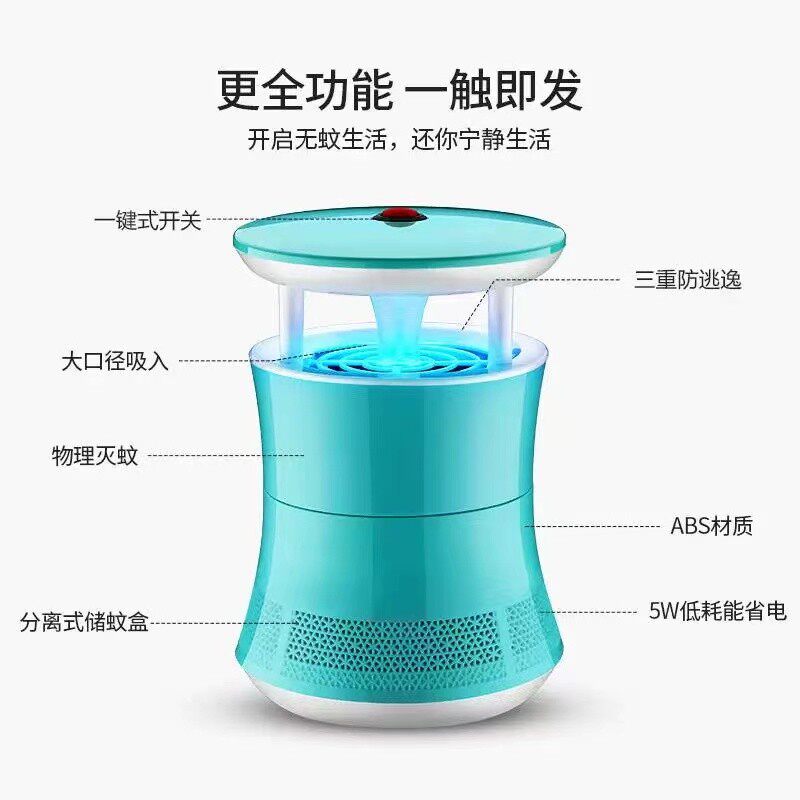 更全功能 一触即发

开启无蚊生活，还你宁静生活

一键式开关

三重防逃逸

大口径吸入

物理灭蚊

ABS材质

分离式储蚊盒

5W低耗能省电