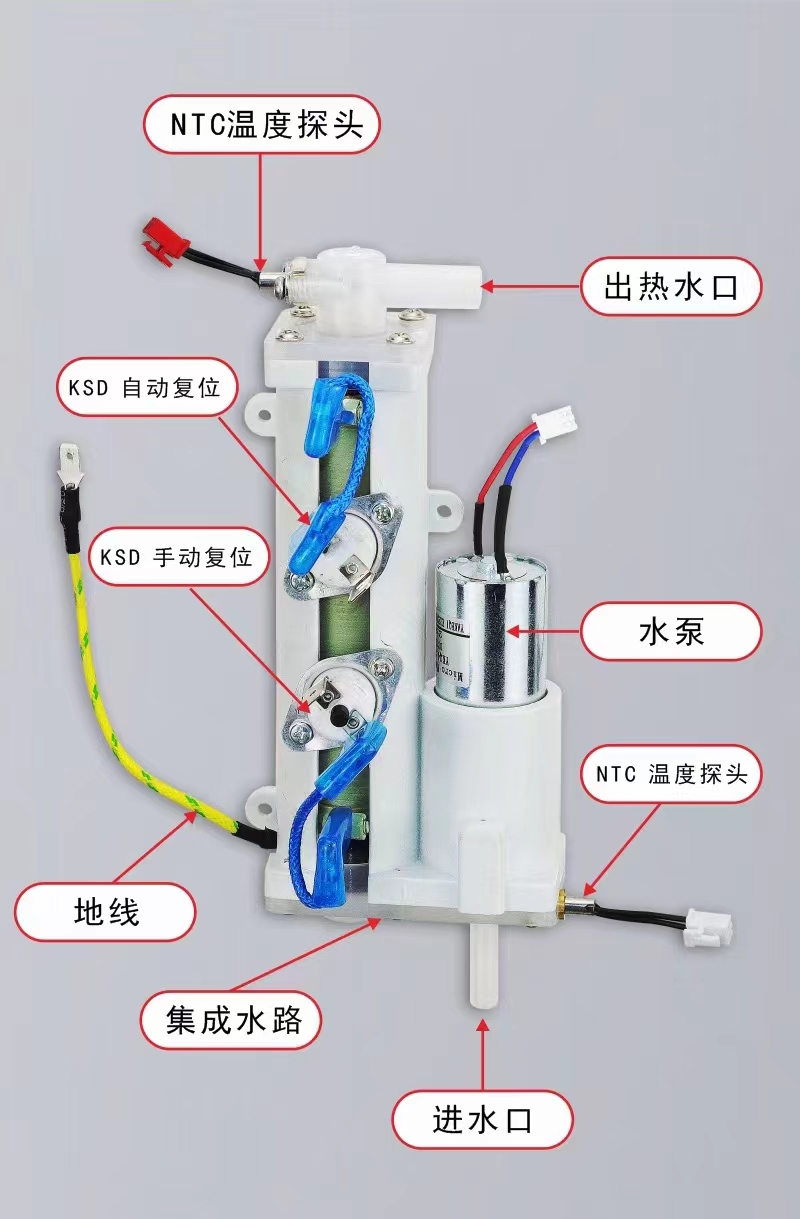 NTC温度探头

出热水口

KSD 自动复位

KSD 手动复位

水泵

NTC 温度探头

地线

集成水路

进水口