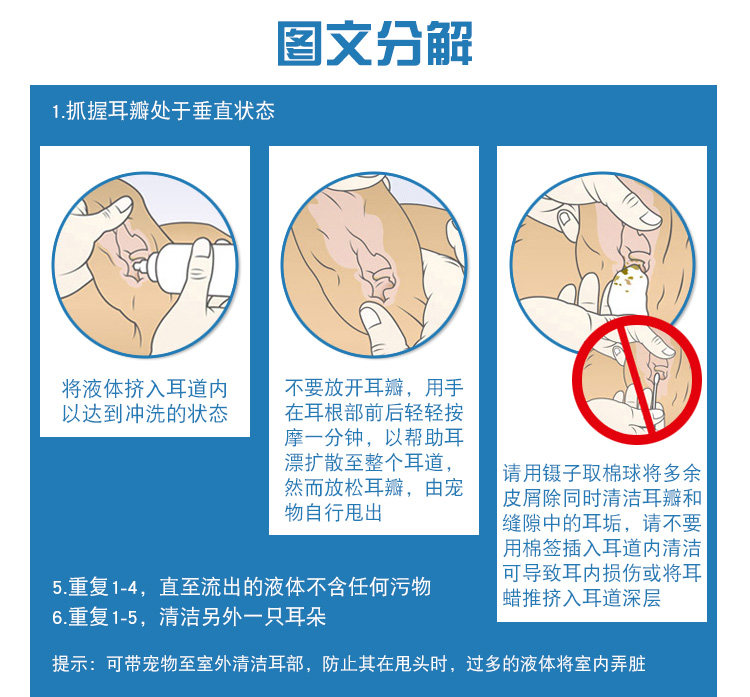 图文分解

1.抓握耳瓣处于垂直状态

将液体挤入耳道内以达到冲洗的状态

不要放开耳瓣，用手在耳根部前后轻轻按摩一分钟，以帮助耳漂扩散至整个耳道，然而放松耳瓣，由宠物自行甩出

请用镊子取棉球将多余皮屑除同时清洁耳瓣和缝隙中的耳垢，请不要用棉签插入耳道内清洁可导致耳内损伤或将耳蜡推挤入耳道深层

5.重复1-4，直至流出的液体不含任何污物
6.重复1-5，清洁另外一只耳朵

提示：可带宠物至室外清洁耳部，防止其在甩头时，过多的液体将室内弄脏