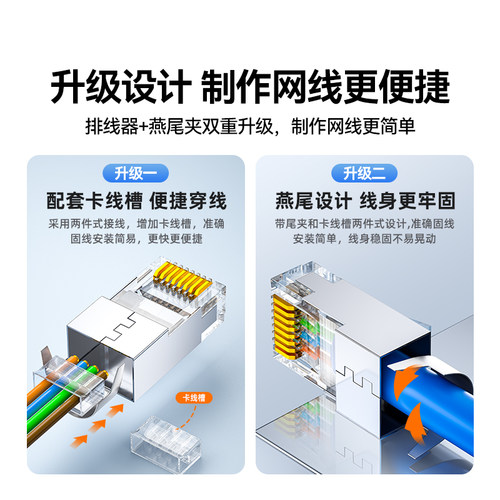 升级设计 制作网线更便捷

排线器+燕尾夹双重升级，制作网线更简单

升级一

配套卡线槽 便捷穿线

采用两件式接线，增加卡线槽，准确固线安装简易，更快更便捷

卡线槽

升级二

燕尾设计 线身更牢固

带尾夹和卡线槽两件式设计,准确固线安装简单，线身稳固不易晃动