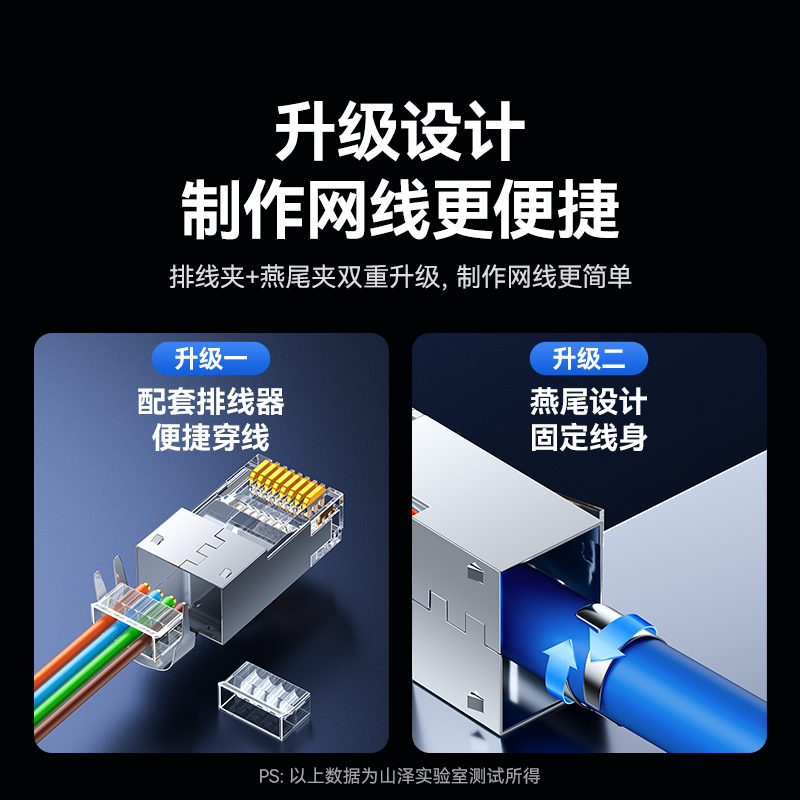 升级设计
制作网线更便捷

排线夹+燕尾夹双重升级, 制作网线更简单

升级一
配套排线器
便捷穿线

升级二
燕尾设计
固定线身

PS: 以上数据为山泽实验室测试所得