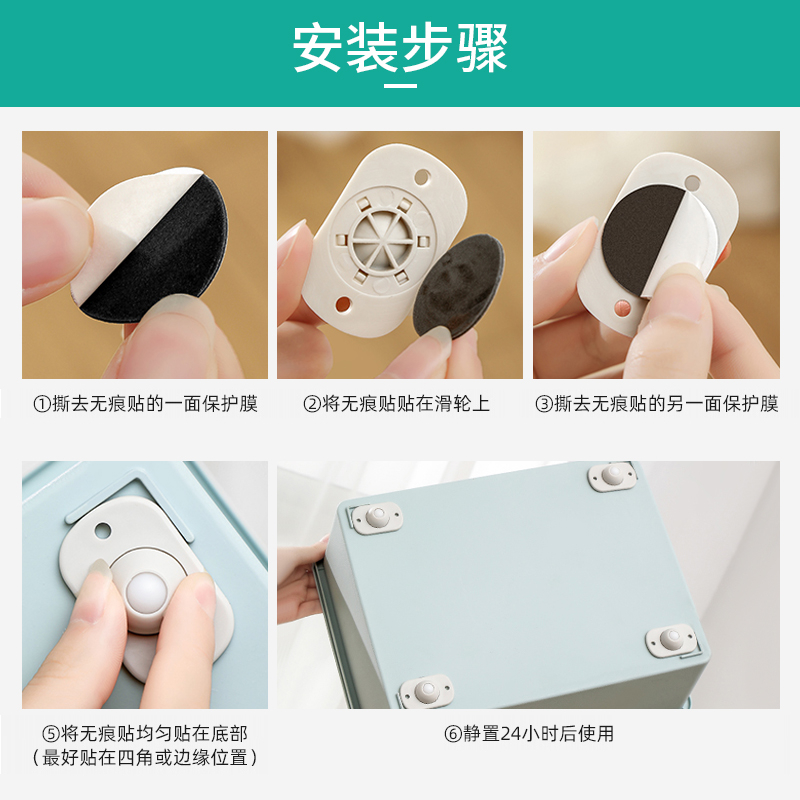 安装步骤

①撕去无痕贴的一面保护膜

②将无痕贴贴在滑轮上

③撕去无痕贴的另一面保护膜

⑤将无痕贴均匀贴在底部
（最好贴在四角或边缘位置）

⑥静置24小时后使用