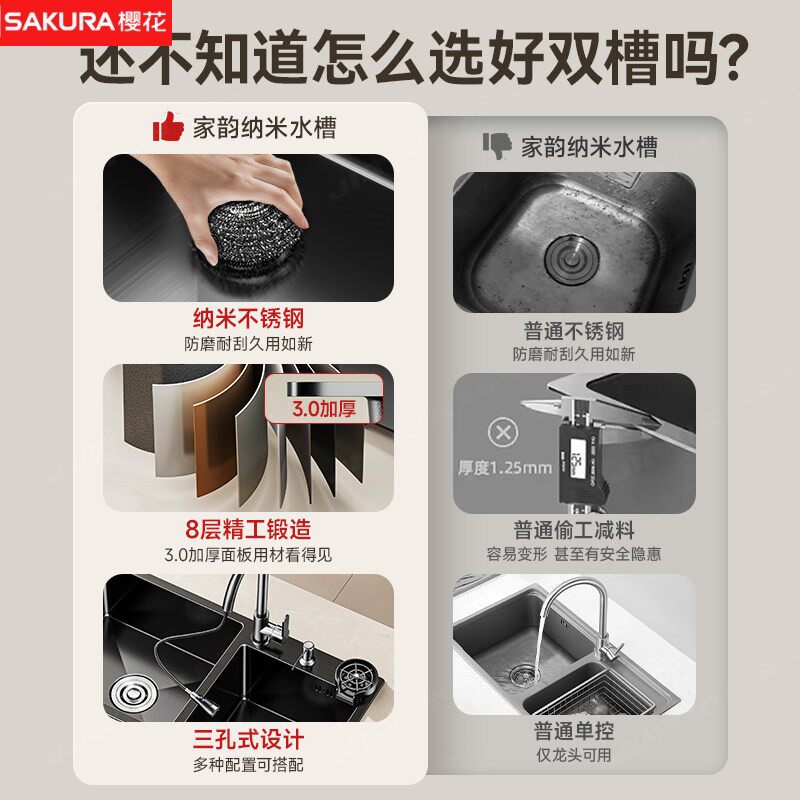 SAKURA樱花

还不知道怎么选好双槽吗?

家韵纳米水槽

纳米不锈钢
防磨耐刮久用如新

3.0加厚

8层精工锻造
3.0加厚面板用材看得见

三孔式设计
多种配置可搭配

家韵纳米水槽

普通不锈钢
防磨耐刮久用如新

厚度1.25mm

普通偷工减料
容易变形 甚至有安全隐患

普通单控
仅龙头可用