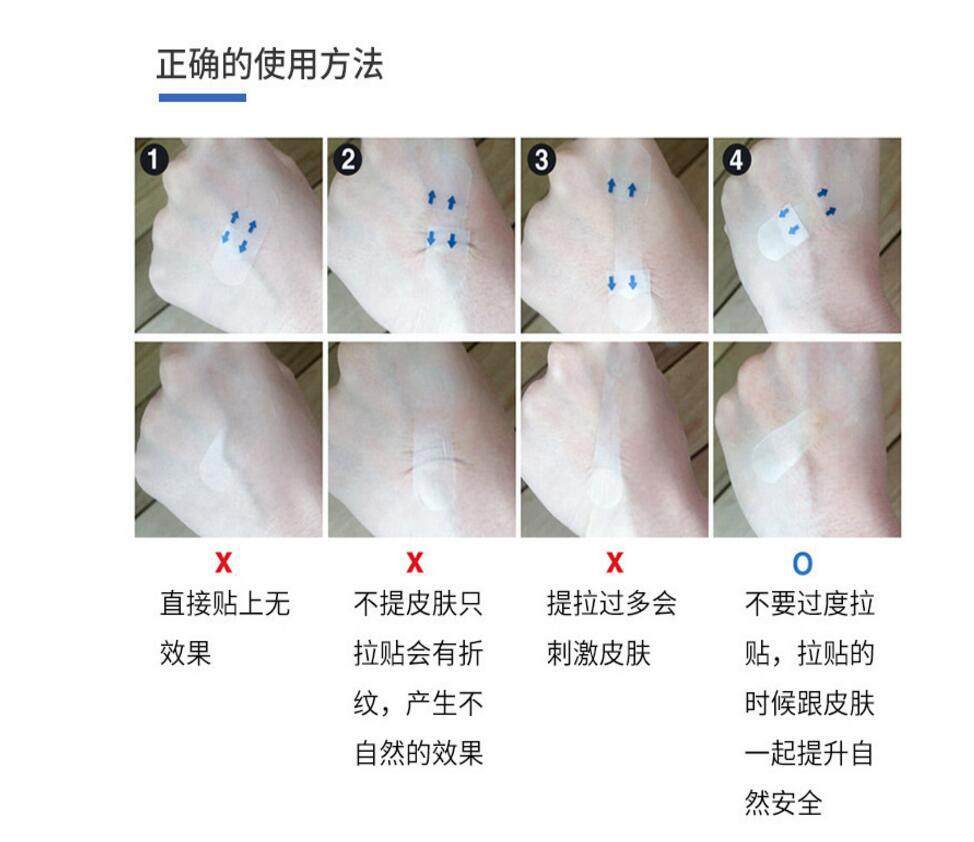 正确的使用方法

1 2 3 4

X
直接贴上无效果

X
不提皮肤只拉贴会有折纹，产生不自然的效果

X
提拉过多会刺激皮肤

O
不要过度拉贴，拉贴的时候跟皮肤一起提升自然安全