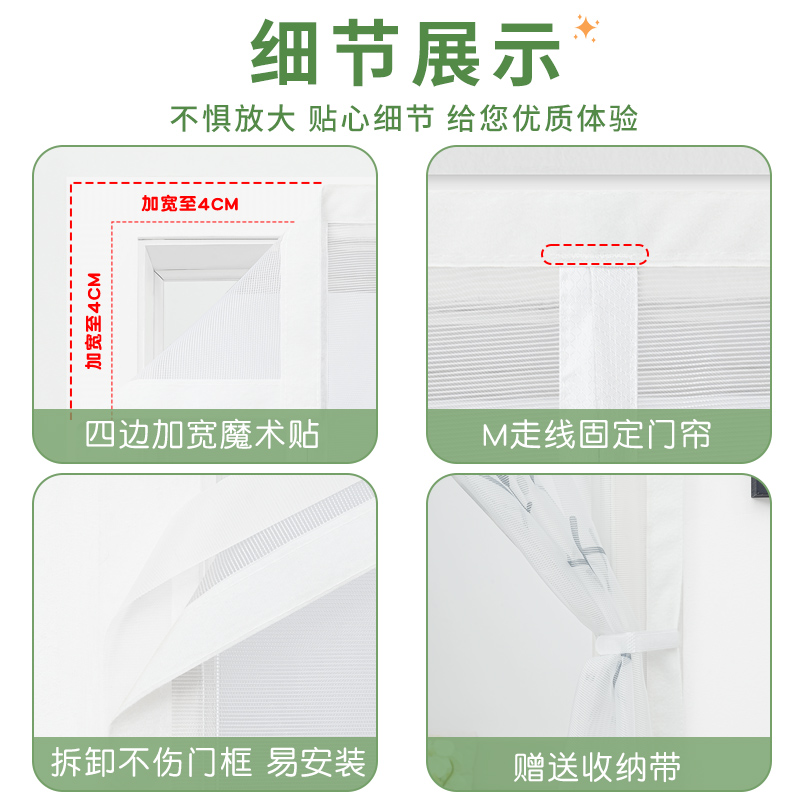 细节展示

不惧放大 贴心细节 给您优质体验

加宽至4CM

加宽至4CM

四边加宽魔术贴

M走线固定门帘

拆卸不伤门框 易安装

赠送收纳带