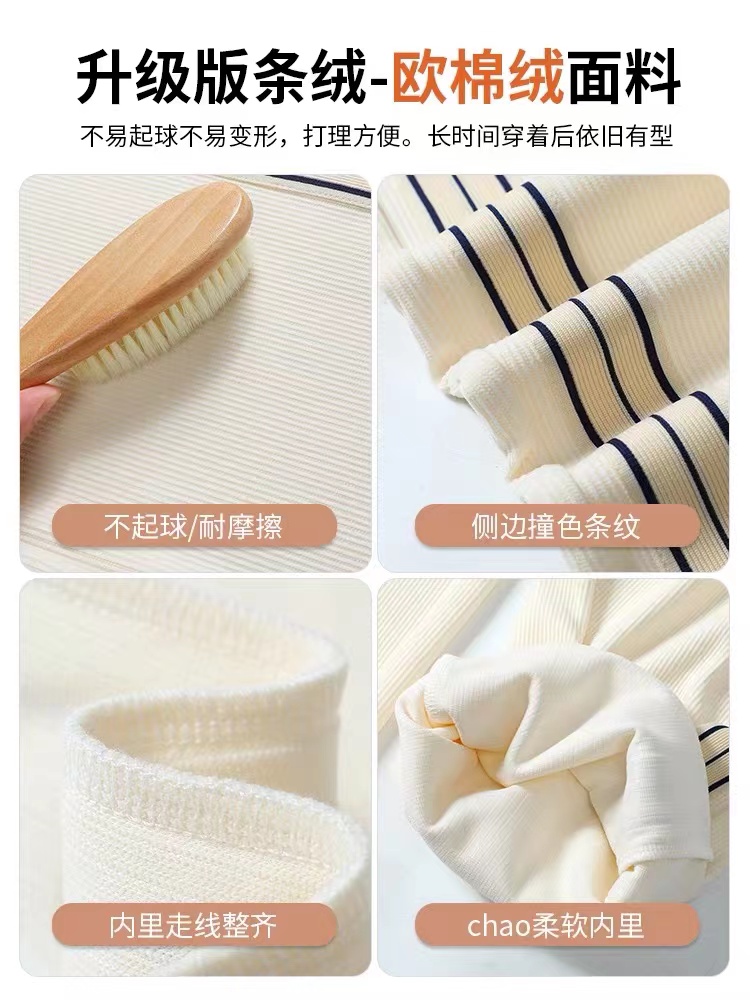 升级版条绒-欧棉绒面料

不易起球不易变形，打理方便。长时间穿着后依旧有型

不起球/耐摩擦

侧边撞色条纹

内里走线整齐

chao柔软内里