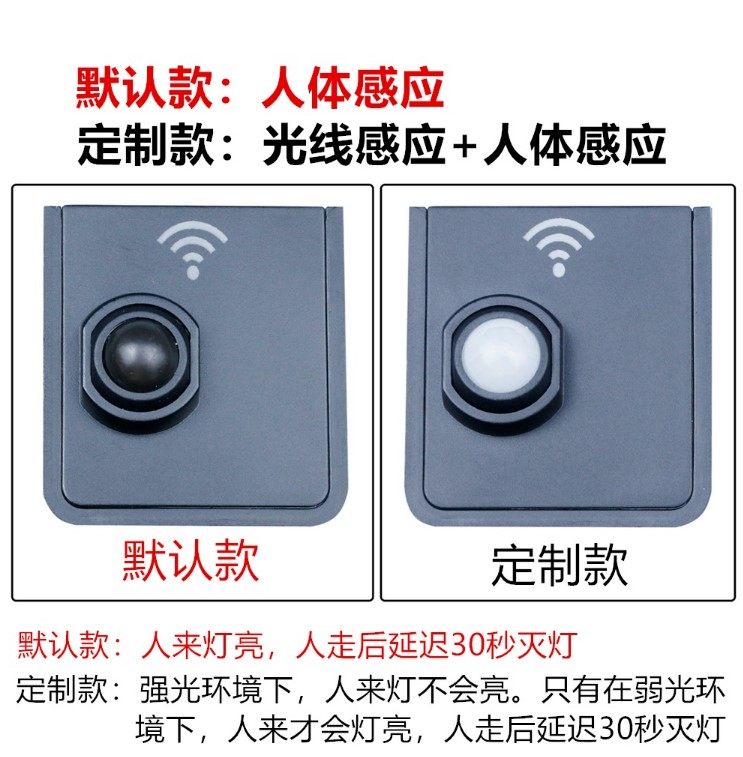 默认款：人体感应
定制款：光线感应+人体感应

默认款

定制款

默认款：人来灯亮，人走后延迟30秒灭灯
定制款：强光环境下，人来灯不会亮。只有在弱光环境下，人来才会灯亮，人走后延迟30秒灭灯