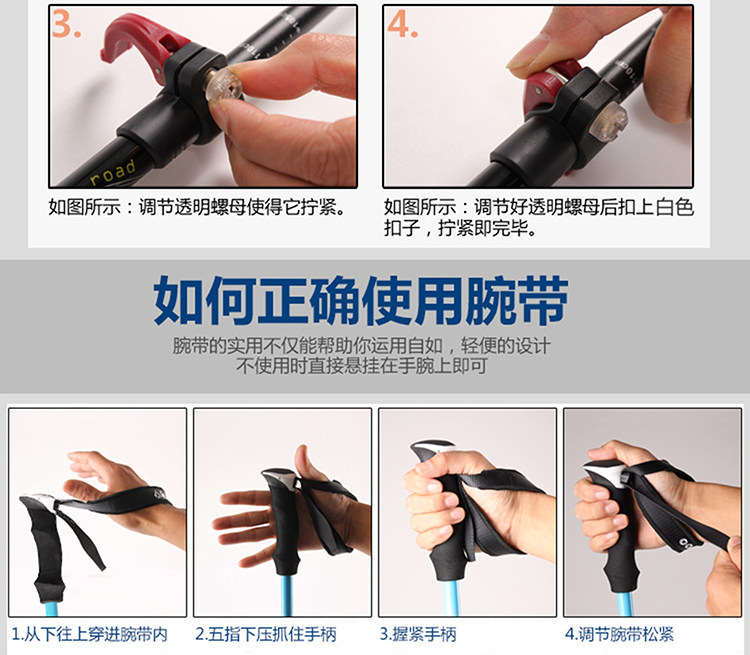 3.

road

如图所示：调节透明螺母使得它拧紧。

4.

如图所示：调节好透明螺母后扣上白色扣子，拧紧即完毕。

如何正确使用腕带

腕带的实用不仅能帮助你运用自如，轻便的设计
不使用时直接悬挂在手腕上即可

1.从下往上穿进腕带内

2.五指下压抓住手柄

3.握紧手柄

4.调节腕带松紧