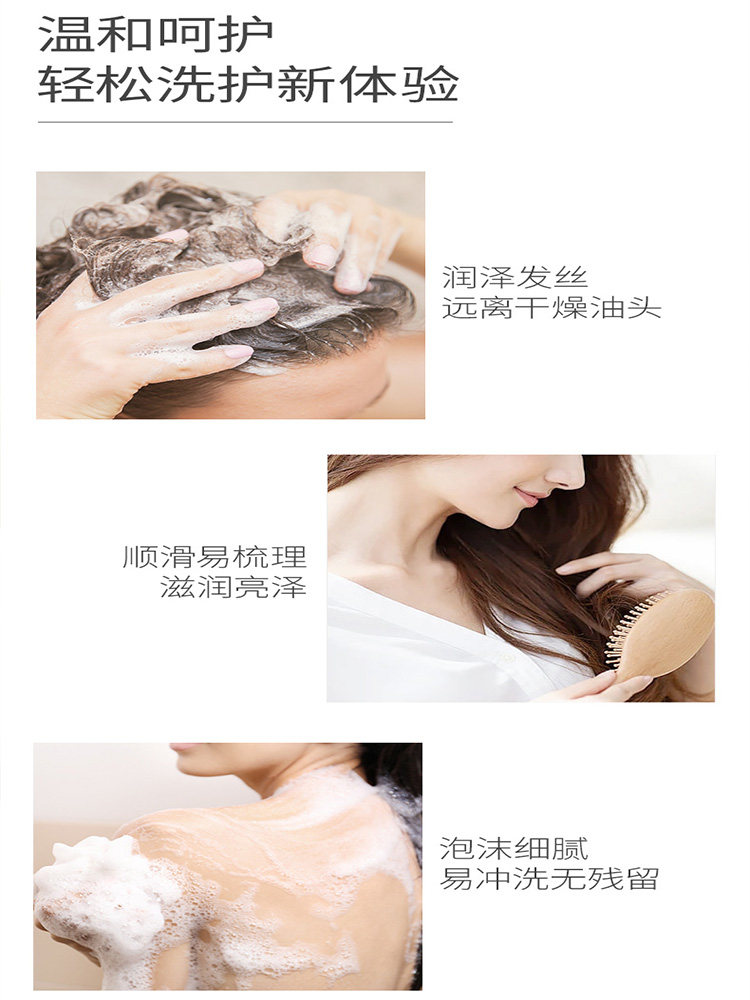 温和呵护
轻松洗护新体验

润泽发丝
远离干燥油头

顺滑易梳理
滋润亮泽

泡沫细腻
易冲洗无残留