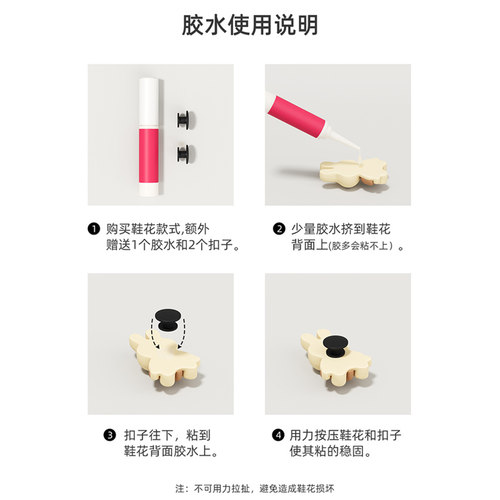 胶水使用说明

❶ 购买鞋花款式,额外赠送1个胶水和2个扣子。

❷ 少量胶水挤到鞋花背面上(胶多会粘不上)。

❸ 扣子往下，粘到鞋花背面胶水上。

❹ 用力按压鞋花和扣子使其粘的稳固。

注：不可用力拉扯，避免造成鞋花损坏