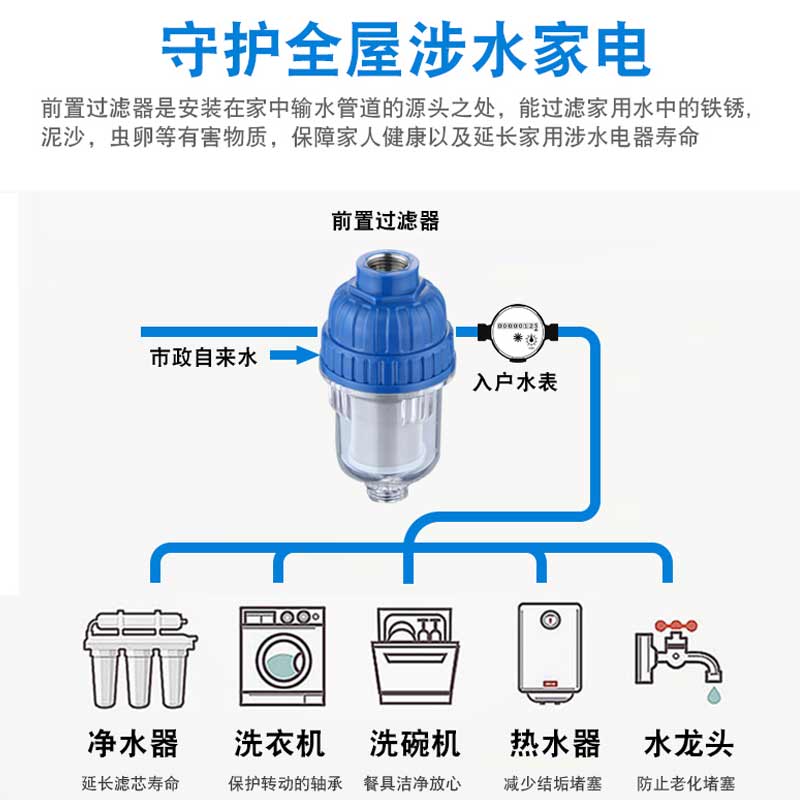 守护全屋涉水家电

前置过滤器是安装在家中输水管道的源头之处，能过滤家用水中的铁锈，泥沙，虫卵等有害物质，保障家人健康以及延长家用涉水电器寿命

前置过滤器

市政自来水

入户水表

净水器
延长滤芯寿命

洗衣机
保护转动的轴承

洗碗机
餐具洁净放心

热水器
减少结垢堵塞

水龙头
防止老化堵塞