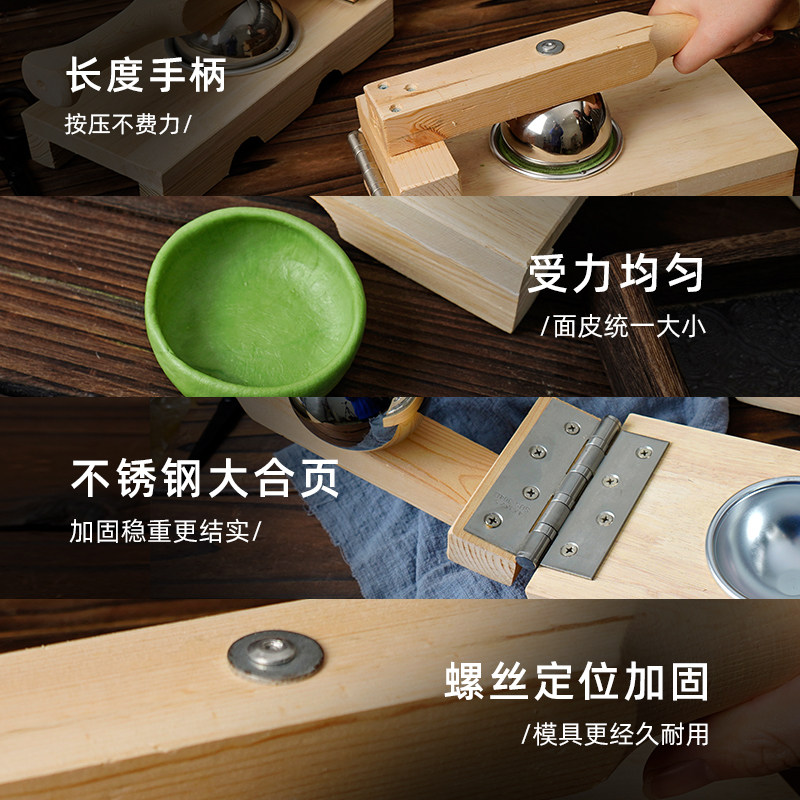 长度手柄
按压不费力/

受力均匀
/面皮统一大小

不锈钢大合页
加固稳重更结实/

螺丝定位加固
/模具更经久耐用