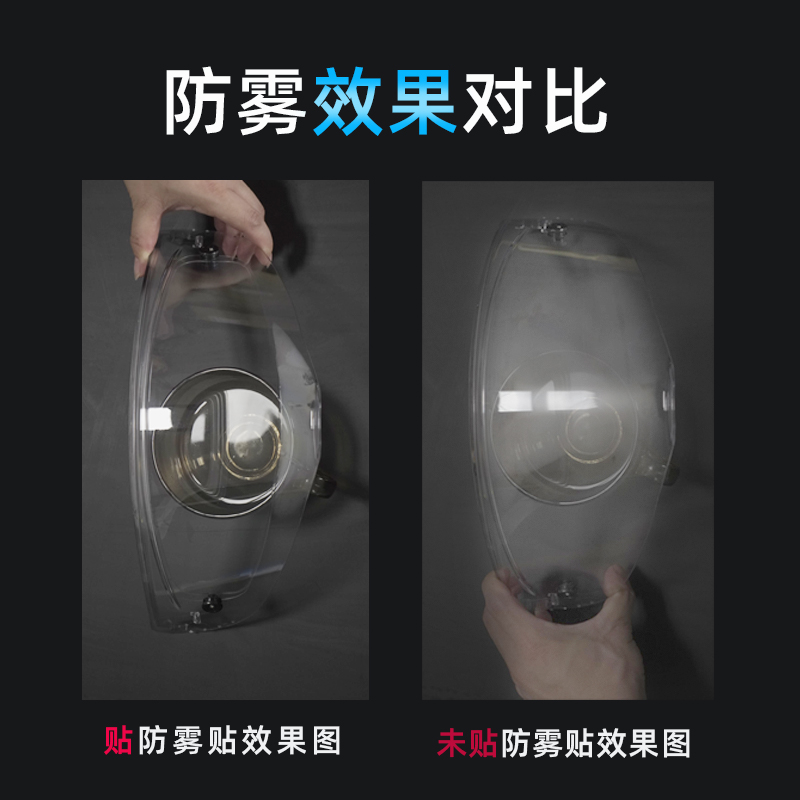 防雾效果对比

贴防雾贴效果图

未贴防雾贴效果图