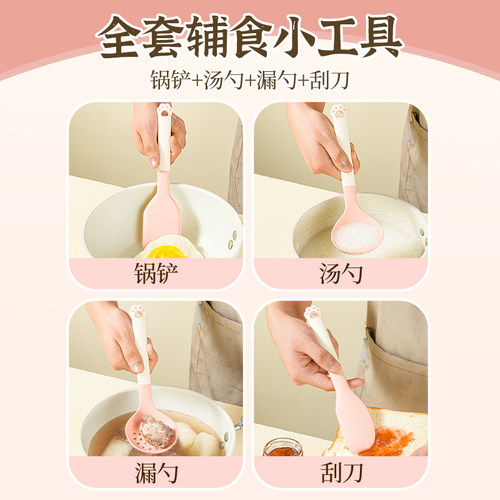 全套辅食小工具

锅铲+汤勺+漏勺+刮刀

锅铲

汤勺

漏勺

刮刀