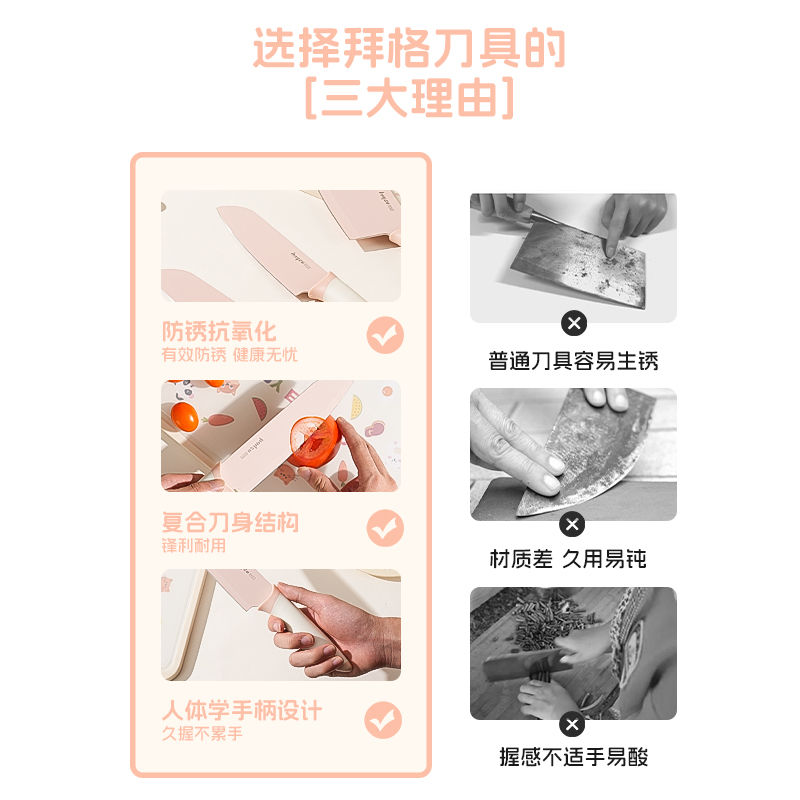 选择拜格刀具的
[三大理由]

防锈抗氧化
有效防锈 健康无忧

复合刀身结构
锋利耐用

人体学手柄设计
久握不累手

普通刀具容易生锈

材质差 久用易钝

握感不适手易酸