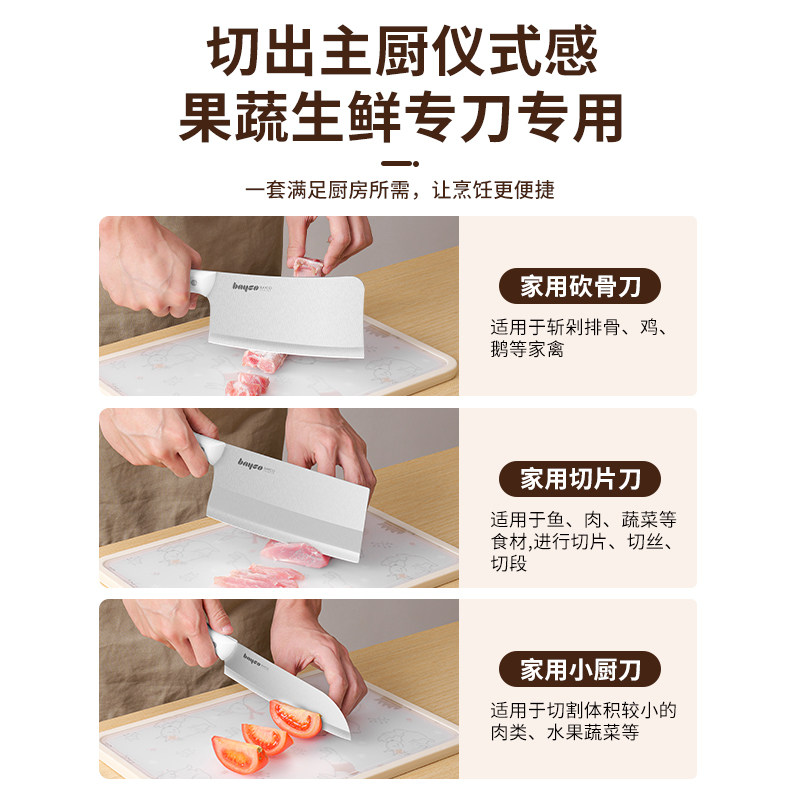 切出主厨仪式感
果蔬生鲜专刀专用

一套满足厨房所需，让烹饪更便捷

bayco

家用砍骨刀

适用于斩剁排骨、鸡、鹅等家禽

bayco

家用切片刀

适用于鱼、肉、蔬菜等食材,进行切片、切丝、切段

bayco

家用小厨刀

适用于切割体积较小的肉类、水果蔬菜等