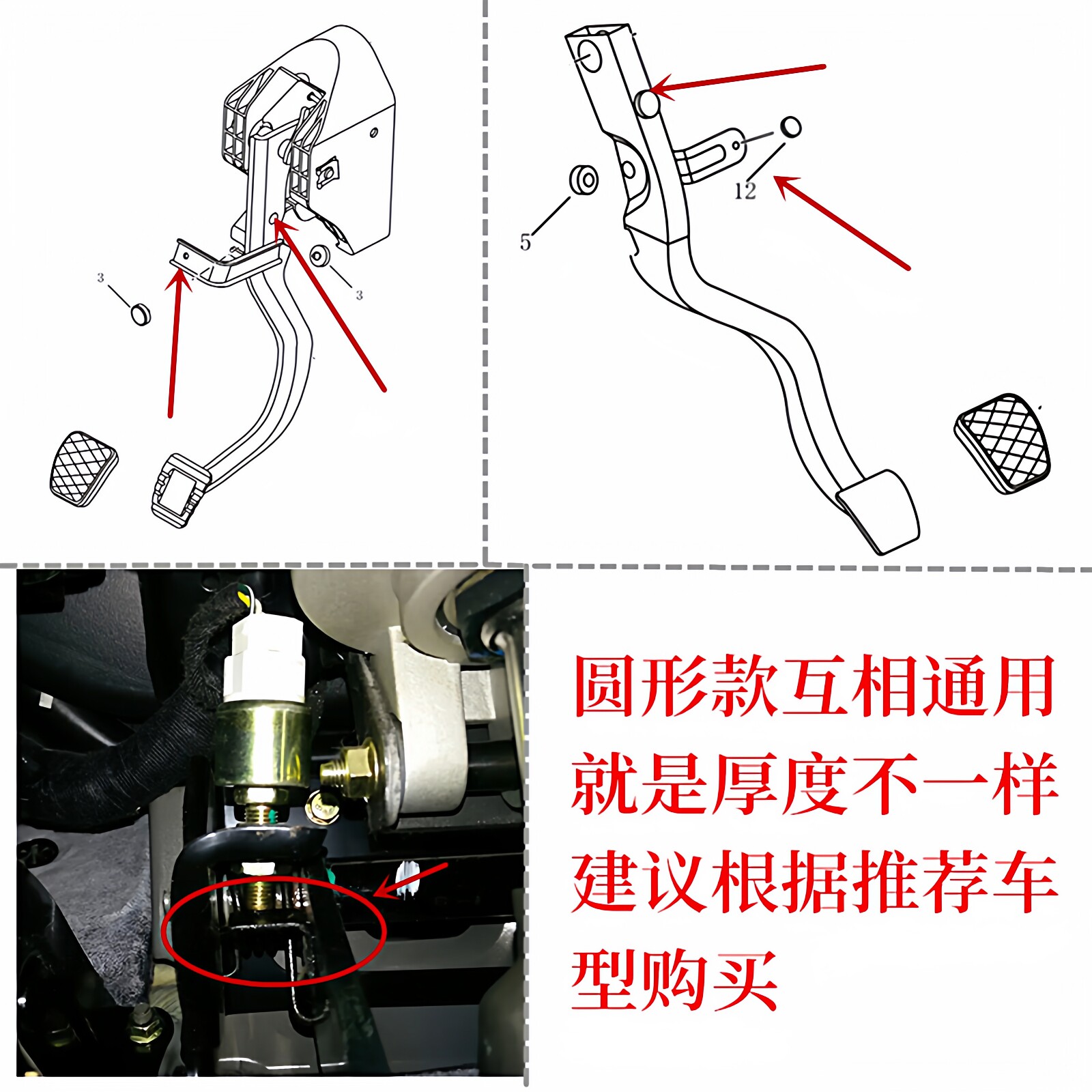 3

3

5

12

圆形款互相通用
就是厚度不一样
建议根据推荐车
型购买