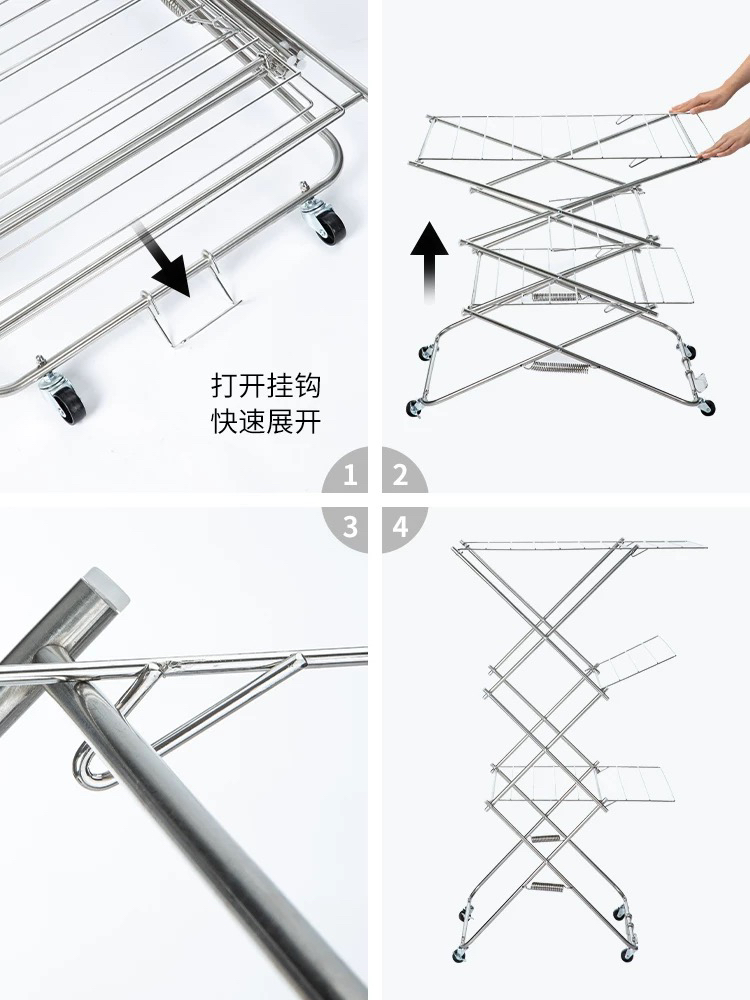 打开挂钩
快速展开

1
2
3
4