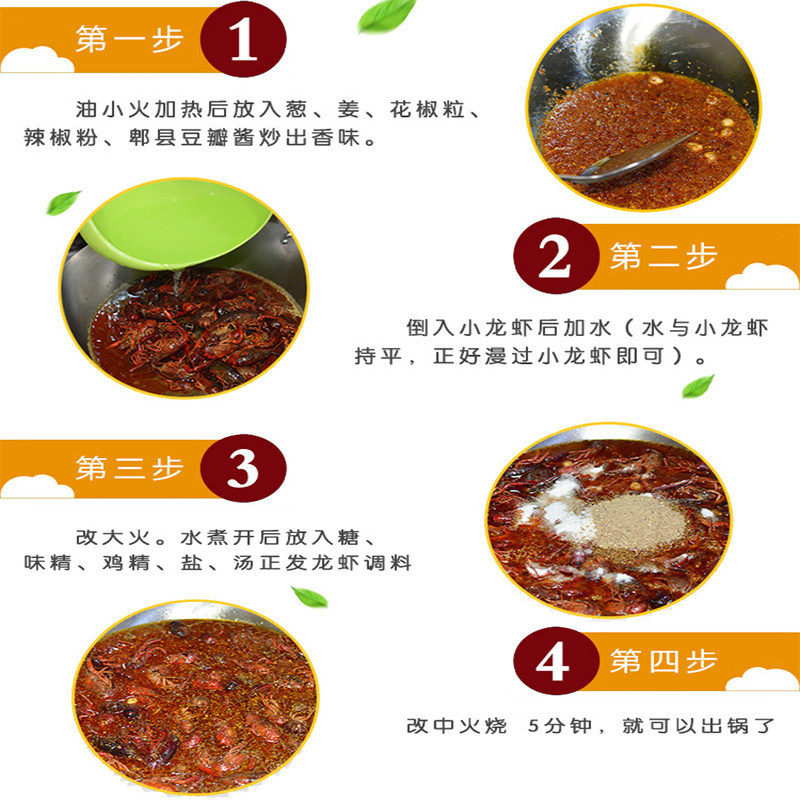 第一步 1

油小火加热后放入葱、姜、花椒粒、辣椒粉、郫县豆瓣酱炒出香味。

2 第二步

倒入小龙虾后加水（水与小龙虾持平，正好漫过小龙虾即可）。

第三步 3

改大火。水煮开后放入糖、味精、鸡精、盐、汤正发龙虾调料

4 第四步

改中火烧 5分钟，就可以出锅了