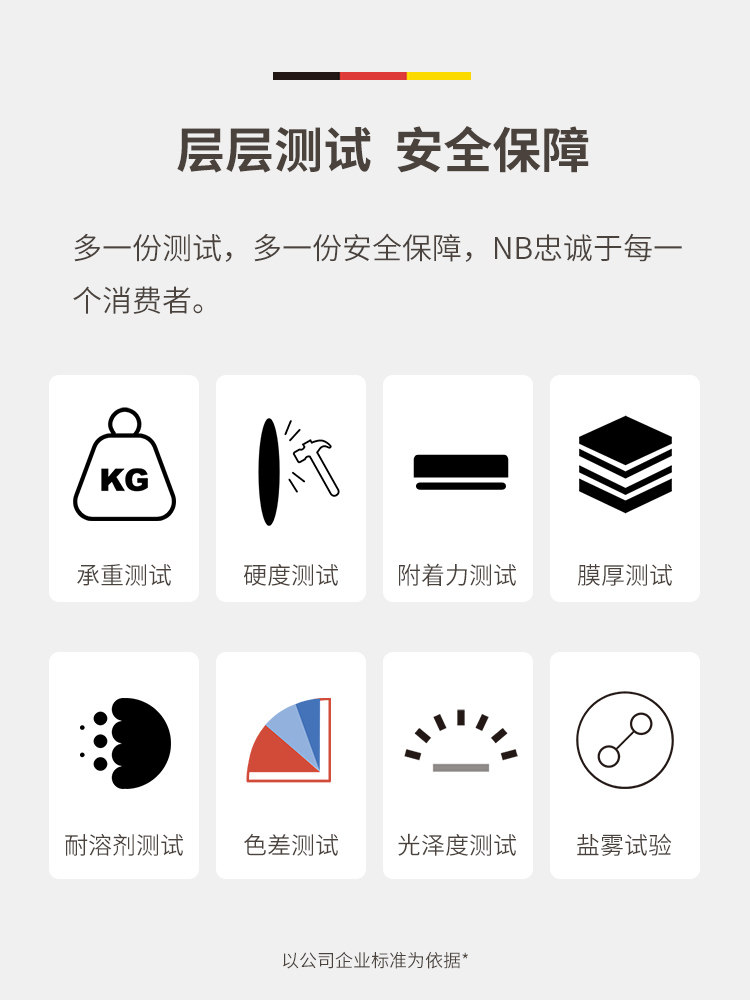 层层测试 安全保障

多一份测试，多一份安全保障，NB忠诚于每一个消费者。

KG

承重测试

硬度测试

附着力测试

膜厚测试

耐溶剂测试

色差测试

光泽度测试

盐雾试验

以公司企业标准为依据*