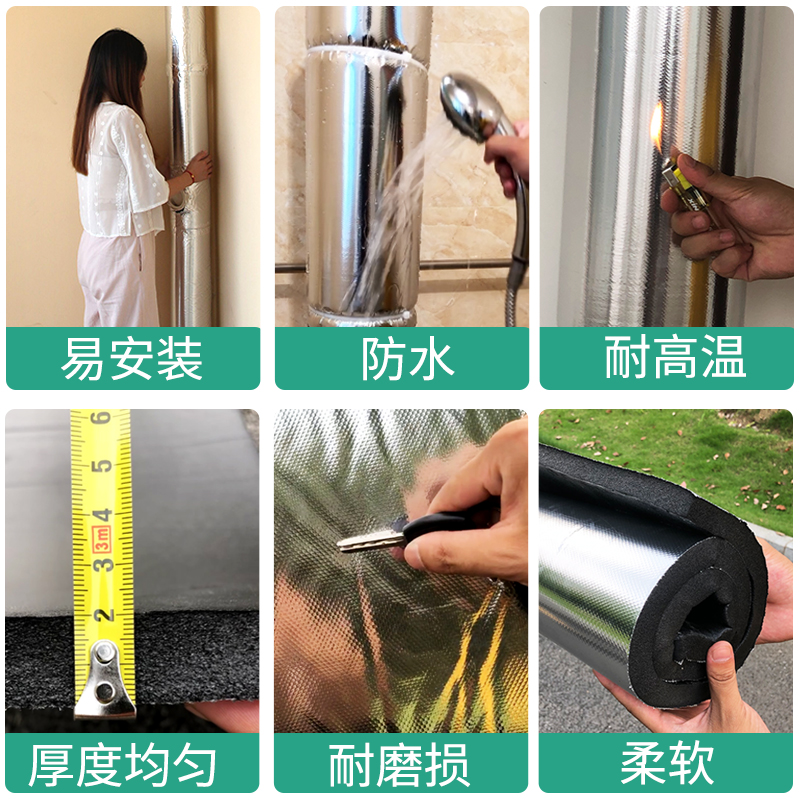 易安装

防水

耐高温

6
5
4
3m
3
2

厚度均匀

耐磨损

柔软