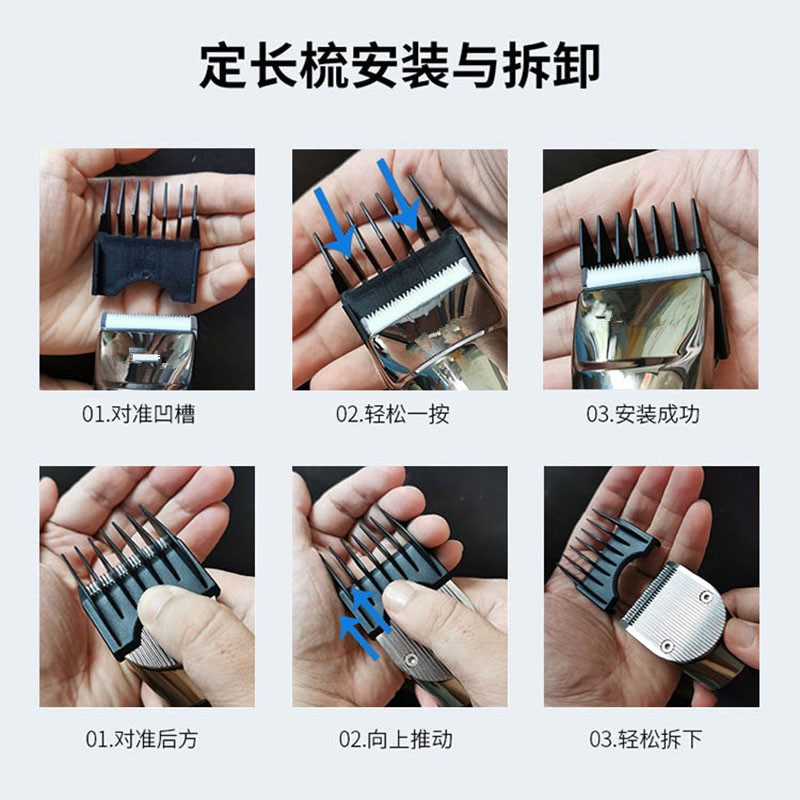 定长梳安装与拆卸

01.对准凹槽

02.轻松一按

03.安装成功

01.对准后方

02.向上推动

03.轻松拆下