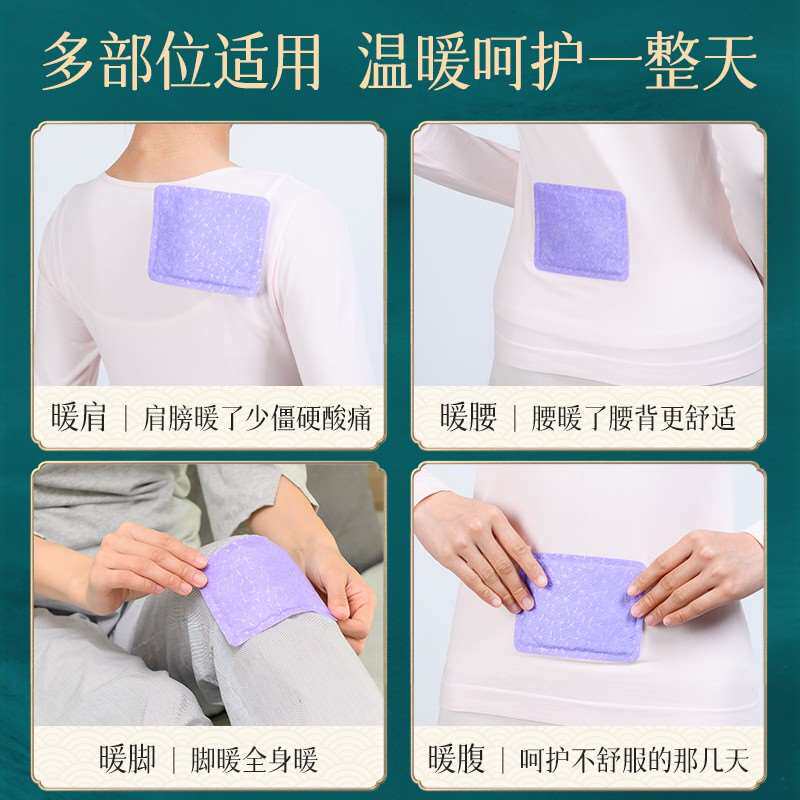 多部位适用 温暖呵护一整天

暖肩 | 肩膀暖了少僵硬酸痛

暖腰 | 腰暖了腰背更舒适

暖脚 | 脚暖全身暖

暖腹 | 呵护不舒服的那几天