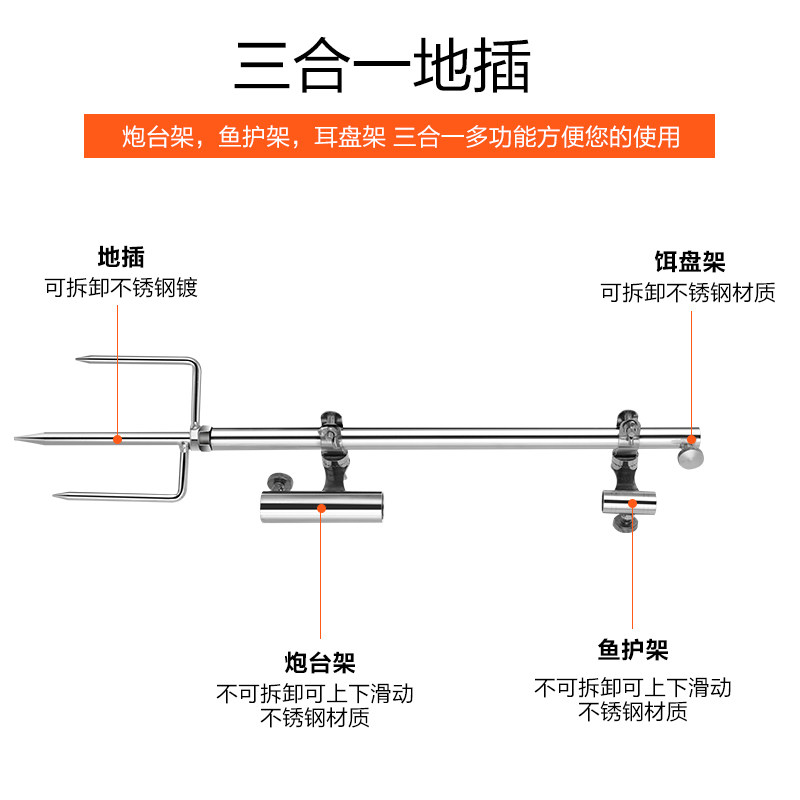 三合一地插

炮台架，鱼护架，耳盘架 三合一多功能方便您的使用

地插
可拆卸不锈钢镀

饵盘架
可拆卸不锈钢材质

炮台架
不可拆卸可上下滑动
不锈钢材质

鱼护架
不可拆卸可上下滑动
不锈钢材质