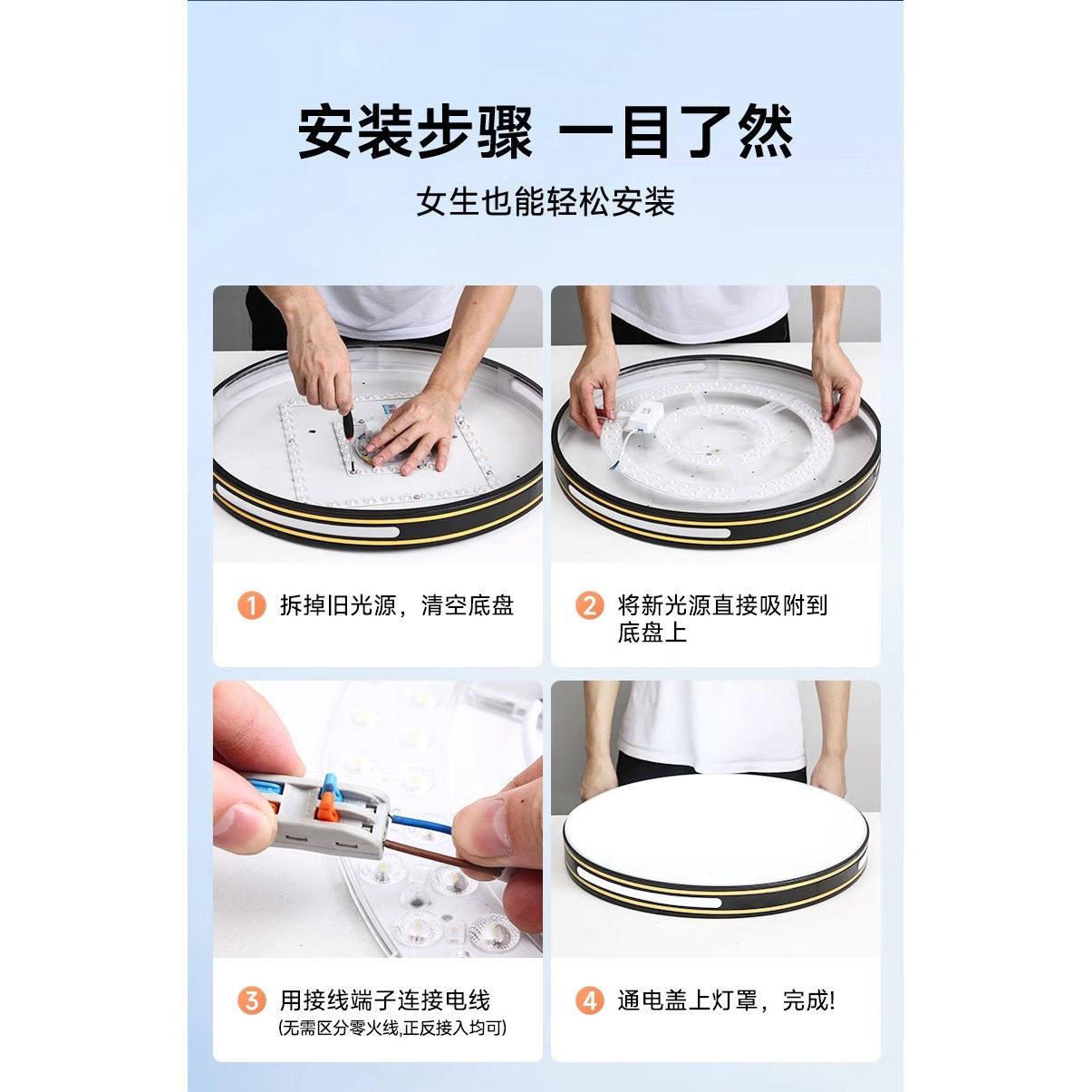 安装步骤 一目了然

女生也能轻松安装

1 拆掉旧光源，清空底盘

2 将新光源直接吸附到底盘上

3 用接线端子连接电线
(无需区分零火线,正反接入均可)

4 通电盖上灯罩，完成!