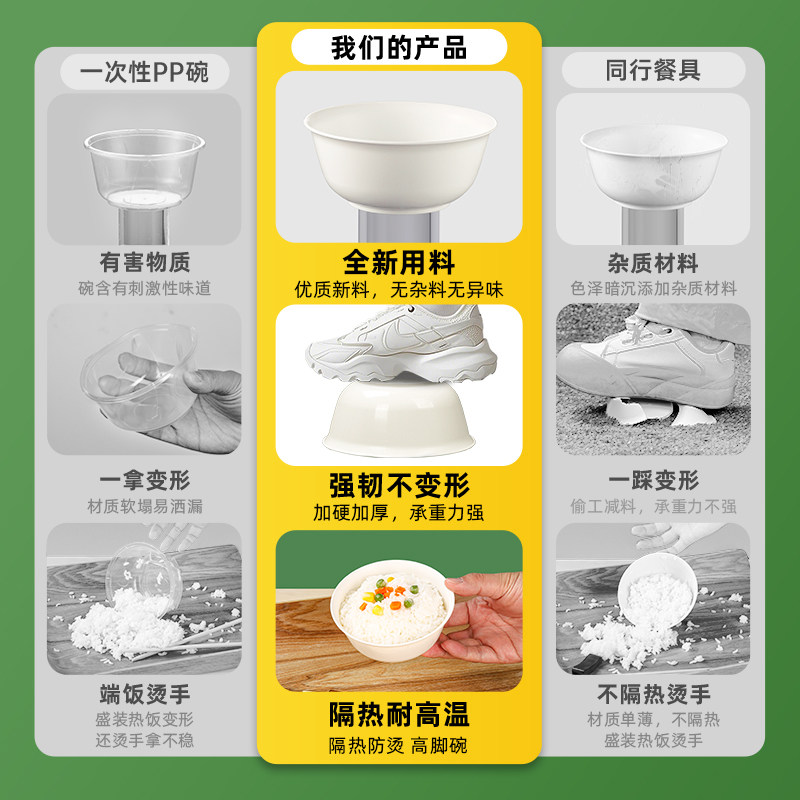 一次性PP碗

有害物质
碗含有刺激性味道

一拿变形
材质软塌易洒漏

端饭烫手
盛装热饭变形
还烫手拿不稳

我们的产品

全新用料
优质新料，无杂料无异味

强韧不变形
加硬加厚，承重力强

隔热耐高温
隔热防烫 高脚碗

同行餐具

杂质材料
色泽暗沉添加杂质材料

一踩变形
偷工减料，承重力不强

不隔热烫手
材质单薄，不隔热
盛装热饭烫手