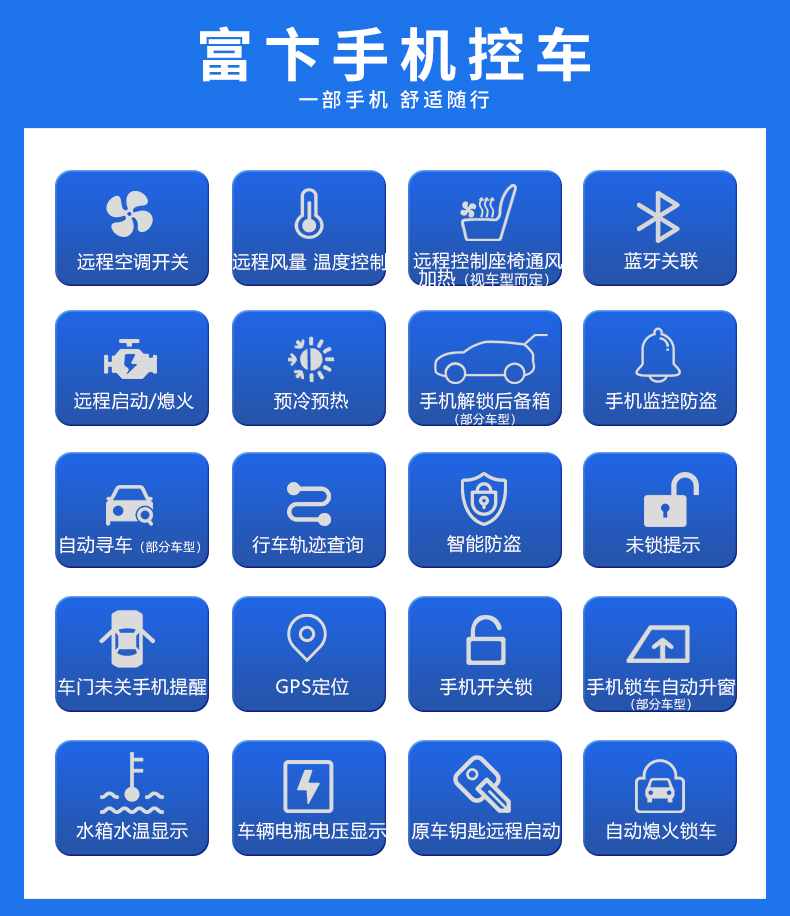 富卞手机控车
一部手机 舒适随行

远程空调开关

远程风量 温度控制

远程控制座椅通风加热（视车型而定）

蓝牙关联

远程启动/熄火

预冷预热

手机解锁后备箱
（部分车型）

手机监控防盗

自动寻车（部分车型）

行车轨迹查询

智能防盗

未锁提示

车门未关手机提醒

GPS定位

手机开关锁

手机锁车自动升窗
（部分车型）

水箱水温显示

车辆电瓶电压显示

原车钥匙远程启动

自动熄火锁车