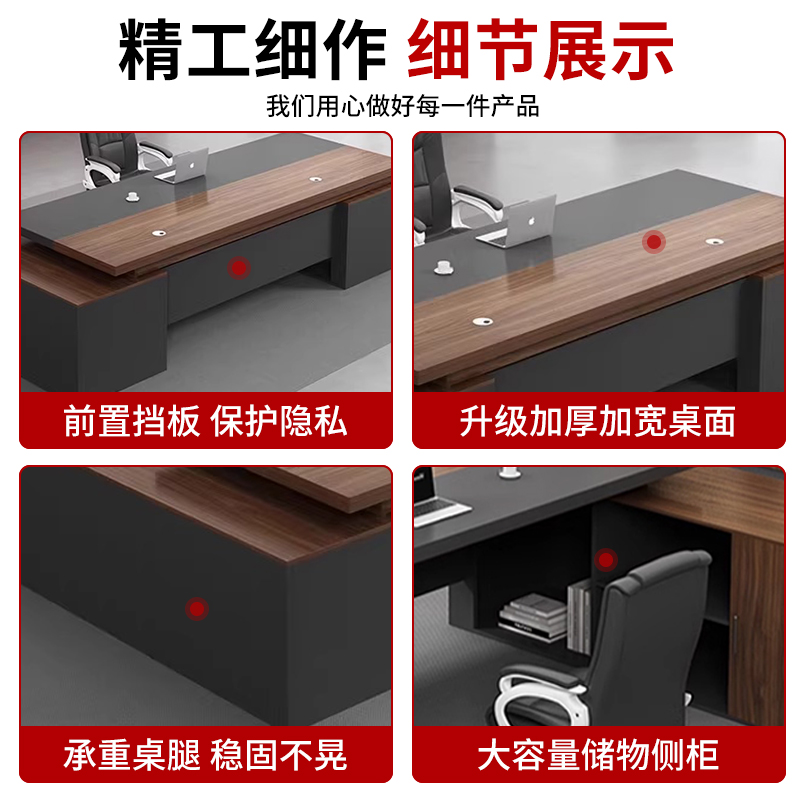 精工细作 细节展示

我们用心做好每一件产品

前置挡板 保护隐私

升级加厚加宽桌面

承重桌腿 稳固不晃

大容量储物侧柜