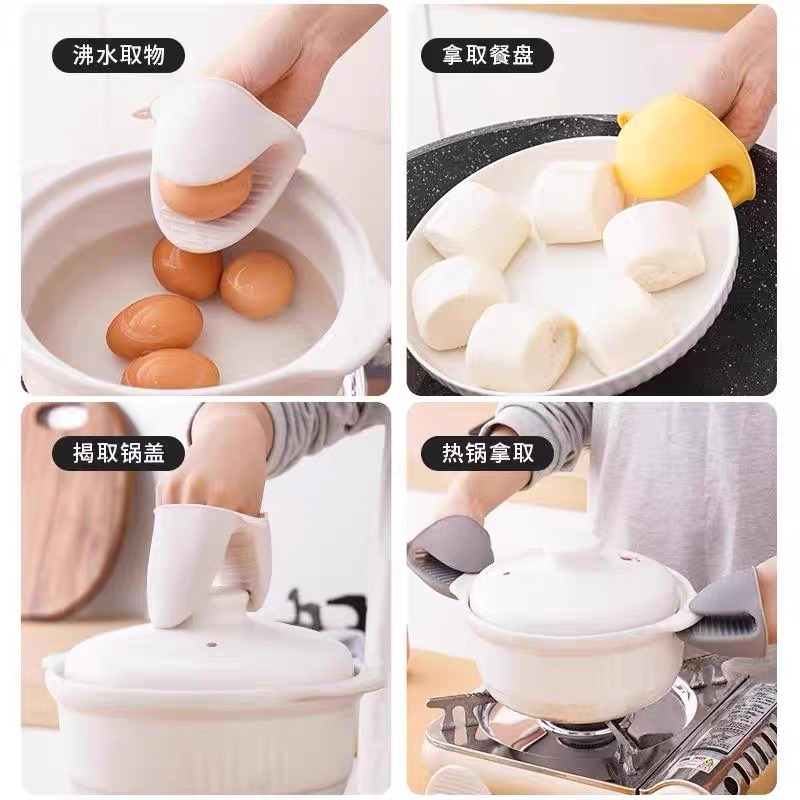 沸水取物

拿取餐盘

揭取锅盖

热锅拿取