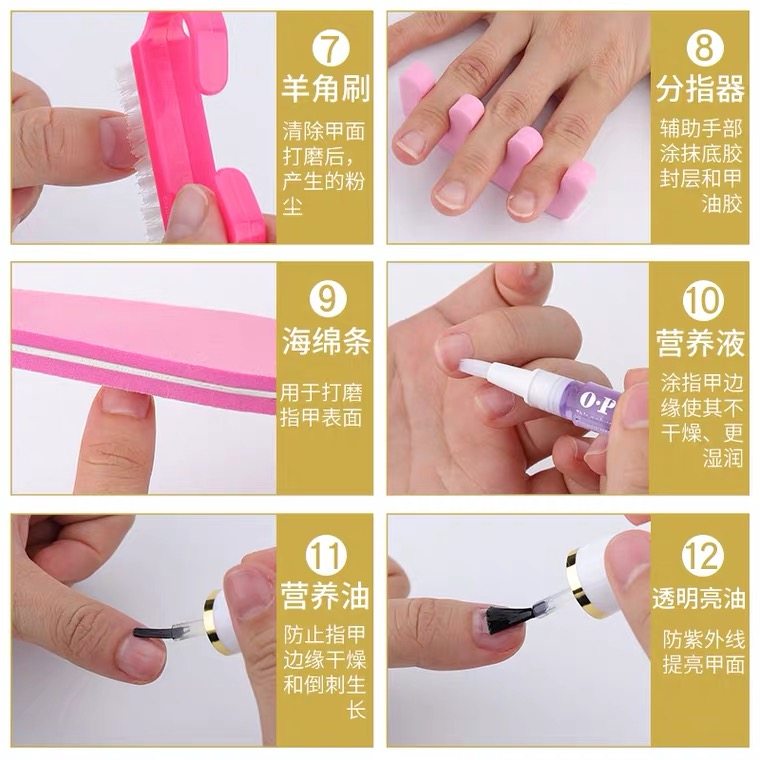 7
羊角刷
清除甲面打磨后，产生的粉尘

8
分指器
辅助手部涂抹底胶封层和甲油胶

9
海绵条
用于打磨指甲表面

10
营养液
涂指甲边缘使其不干燥、更湿润

O·P

11
营养油
防止指甲边缘干燥和倒刺生长

12
透明亮油
防紫外线提亮甲面