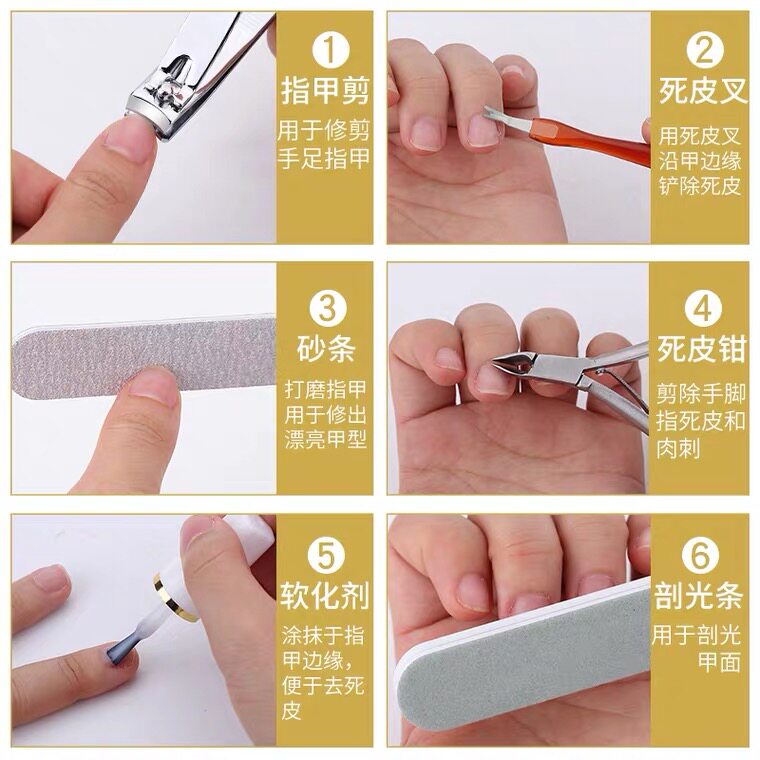 1
指甲剪
用于修剪手足指甲

2
死皮叉
用死皮叉沿甲边缘铲除死皮

3
砂条
打磨指甲用于修出漂亮甲型

4
死皮钳
剪除手脚指死皮和肉刺

5
软化剂
涂抹于指甲边缘，便于去死皮

6
剖光条
用于剖光甲面