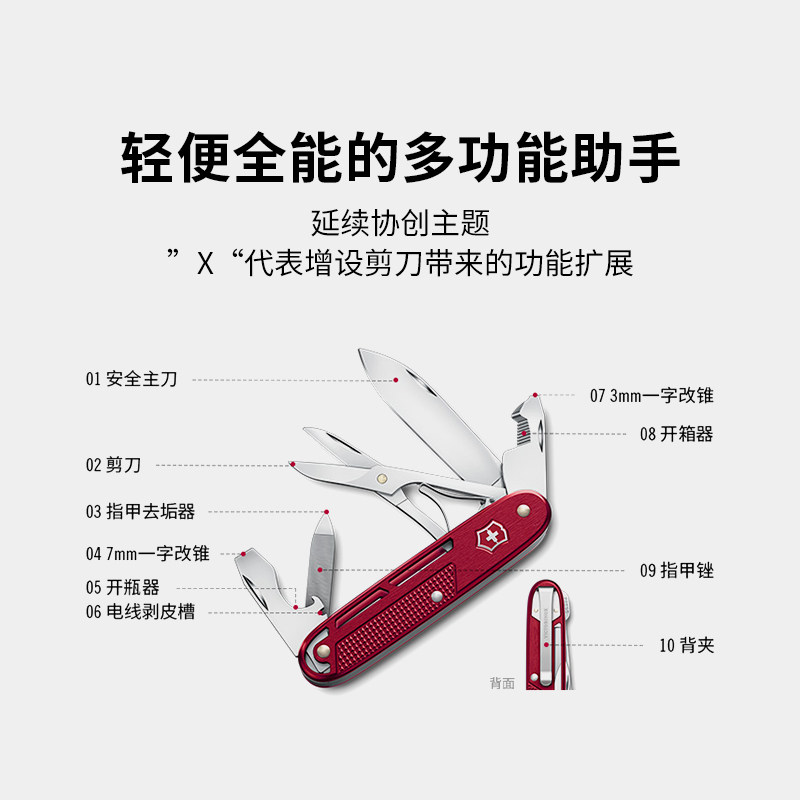 轻便全能的多功能助手

延续协创主题
”X“代表增设剪刀带来的功能扩展

01 安全主刀

02 剪刀

03 指甲去垢器

04 7mm一字改锥

05 开瓶器

06 电线剥皮槽

07 3mm一字改锥

08 开箱器

09 指甲锉

10 背夹

背面