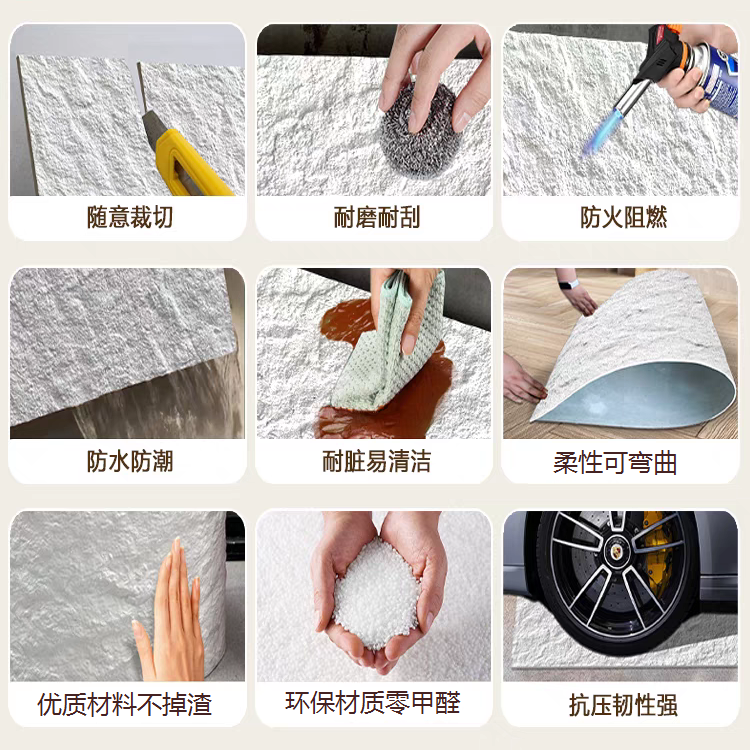 随意裁切

耐磨耐刮

防火阻燃

防水防潮

耐脏易清洁

柔性可弯曲

优质材料不掉渣

环保材质零甲醛

抗压韧性强