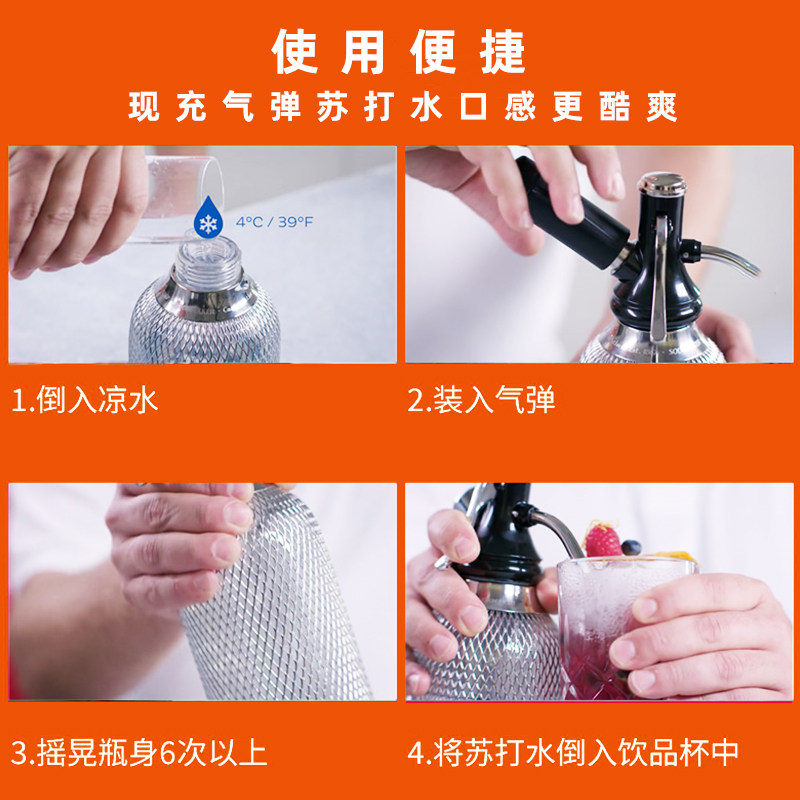 使用便捷

现充气弹苏打水口感更酷爽

4°C / 39°F

1.倒入凉水

2.装入气弹

3.摇晃瓶身6次以上

4.将苏打水倒入饮品杯中