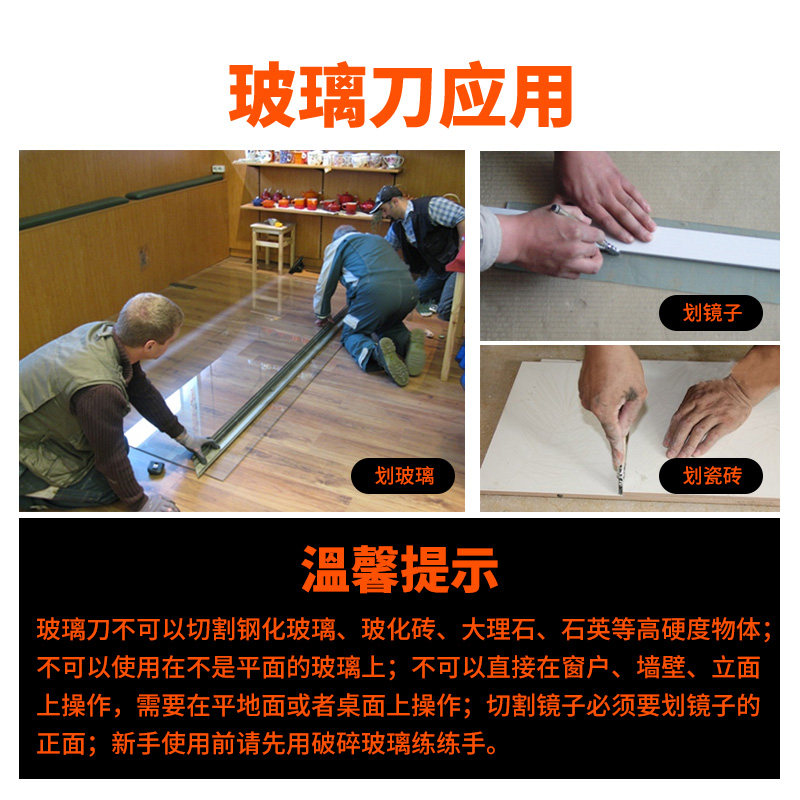 玻璃刀应用

划玻璃

划镜子

划瓷砖

温馨提示

玻璃刀不可以切割钢化玻璃、玻化砖、大理石、石英等高硬度物体；不可以使用在不是平面的玻璃上；不可以直接在窗户、墙壁、立面上操作，需要在平地面或者桌面上操作；切割镜子必须要划镜子的正面；新手使用前请先用破碎玻璃练练手。