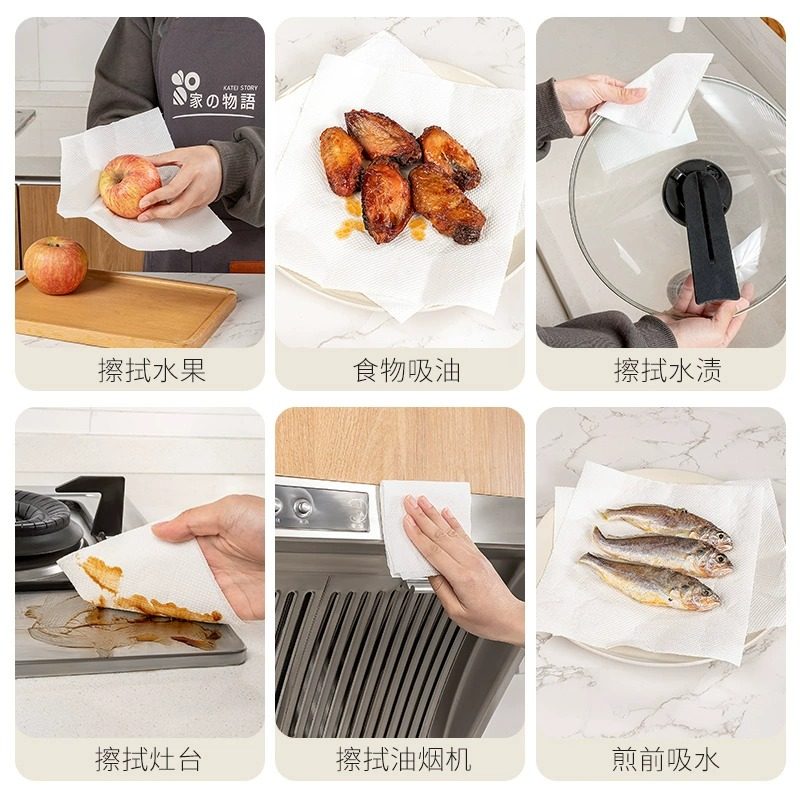 KATEI STORY
家の物語

擦拭水果

食物吸油

擦拭水渍

擦拭灶台

擦拭油烟机

煎前吸水