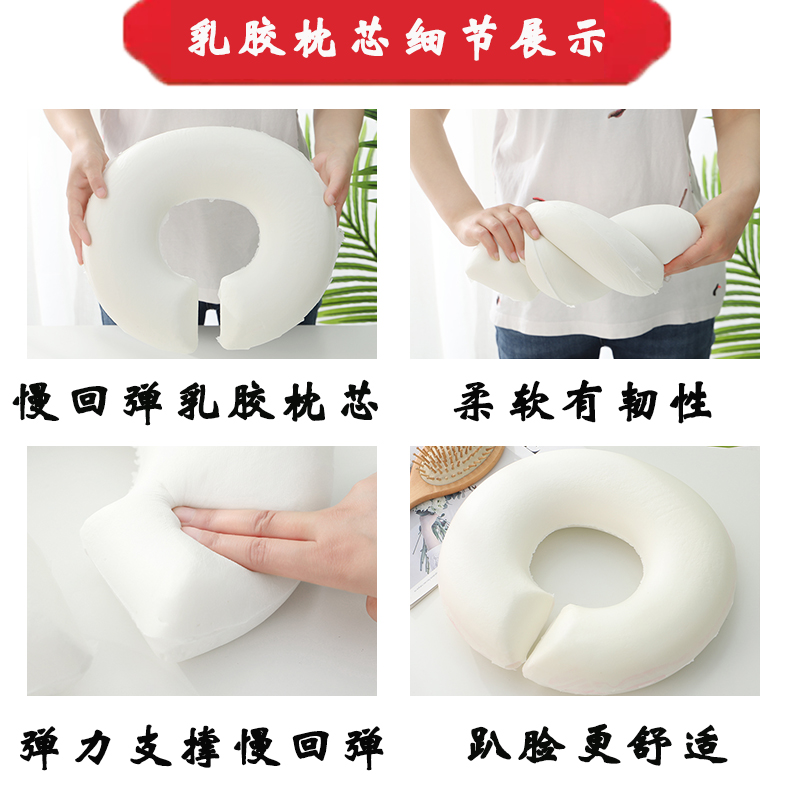 乳胶枕芯细节展示

慢回弹乳胶枕芯

柔软有韧性

弹力支撑慢回弹

趴脸更舒适