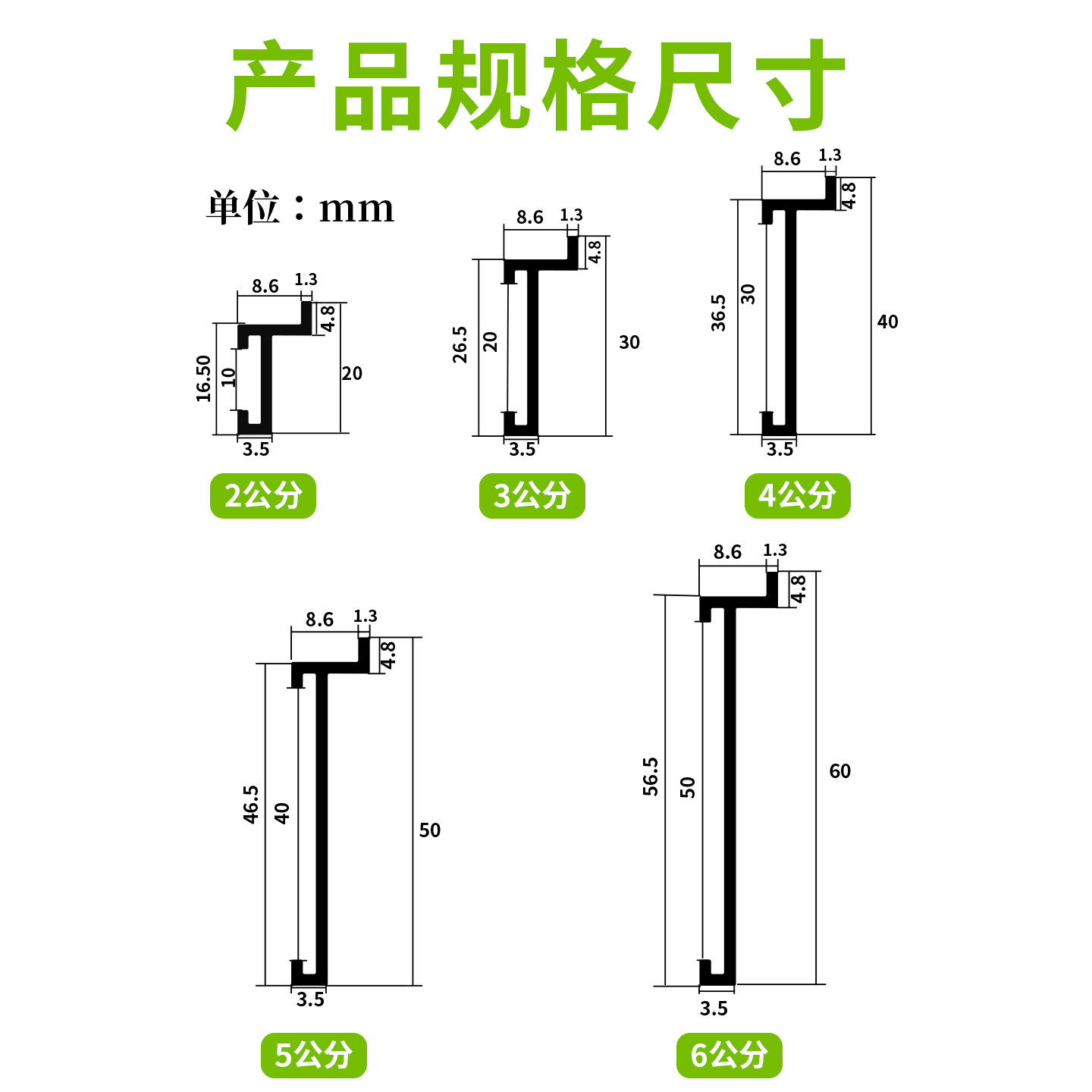 产品规格尺寸

单位：mm

8.6
1.3
4.8
16.50
10
20
3.5
2公分

8.6
1.3
4.8
26.5
20
30
3.5
3公分

8.6
1.3
4.8
36.5
30
40
3.5
4公分

8.6
1.3
4.8
46.5
40
50
3.5
5公分

8.6
1.3
4.8
56.5
50
60
3.5
6公分